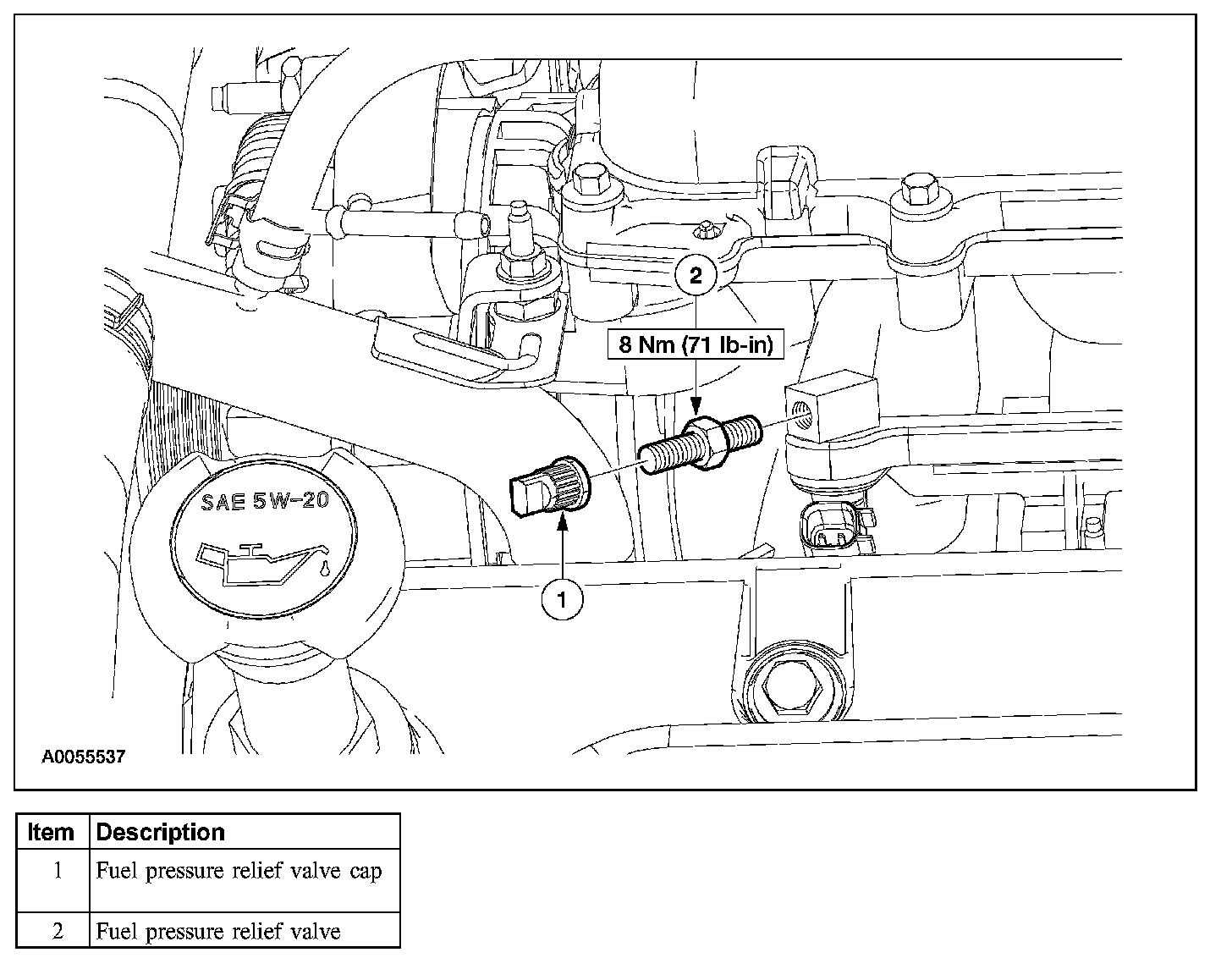 2

8 Nm (71 lb-in)

SAE 5W-20

1

A0055537

| Item | Description |
|---|---|
| 1 | Fuel pressure relief valve cap |
| 2 | Fuel pressure relief valve |