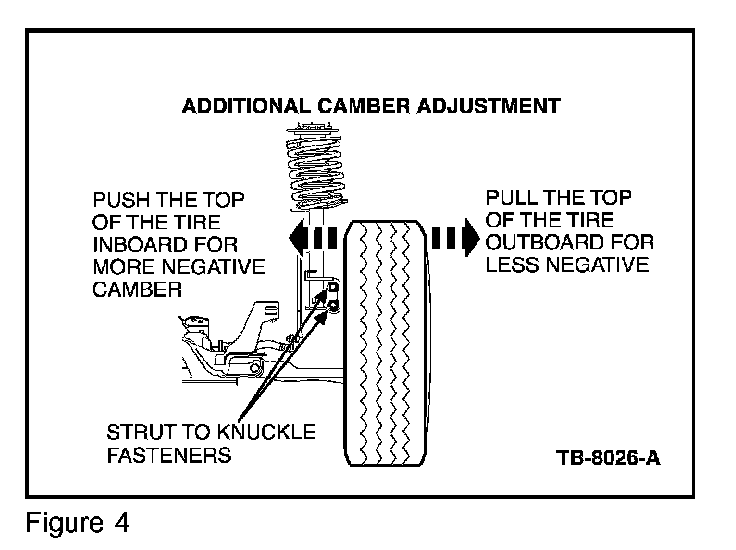 ADDITIONAL CAMBER ADJUSTMENT

PUSH THE TOP OF THE TIRE INBOARD FOR MORE NEGATIVE CAMBER

PULL THE TOP OF THE TIRE OUTBOARD FOR LESS NEGATIVE

STRUT TO KNUCKLE FASTENERS

TB-8026-A

Figure 4