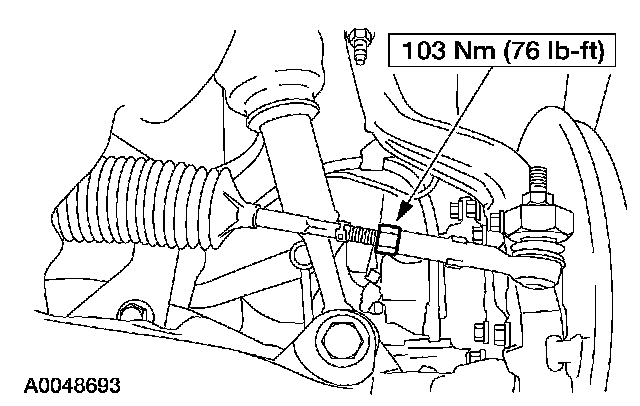 103 Nm (76 lb-ft)

A0048693