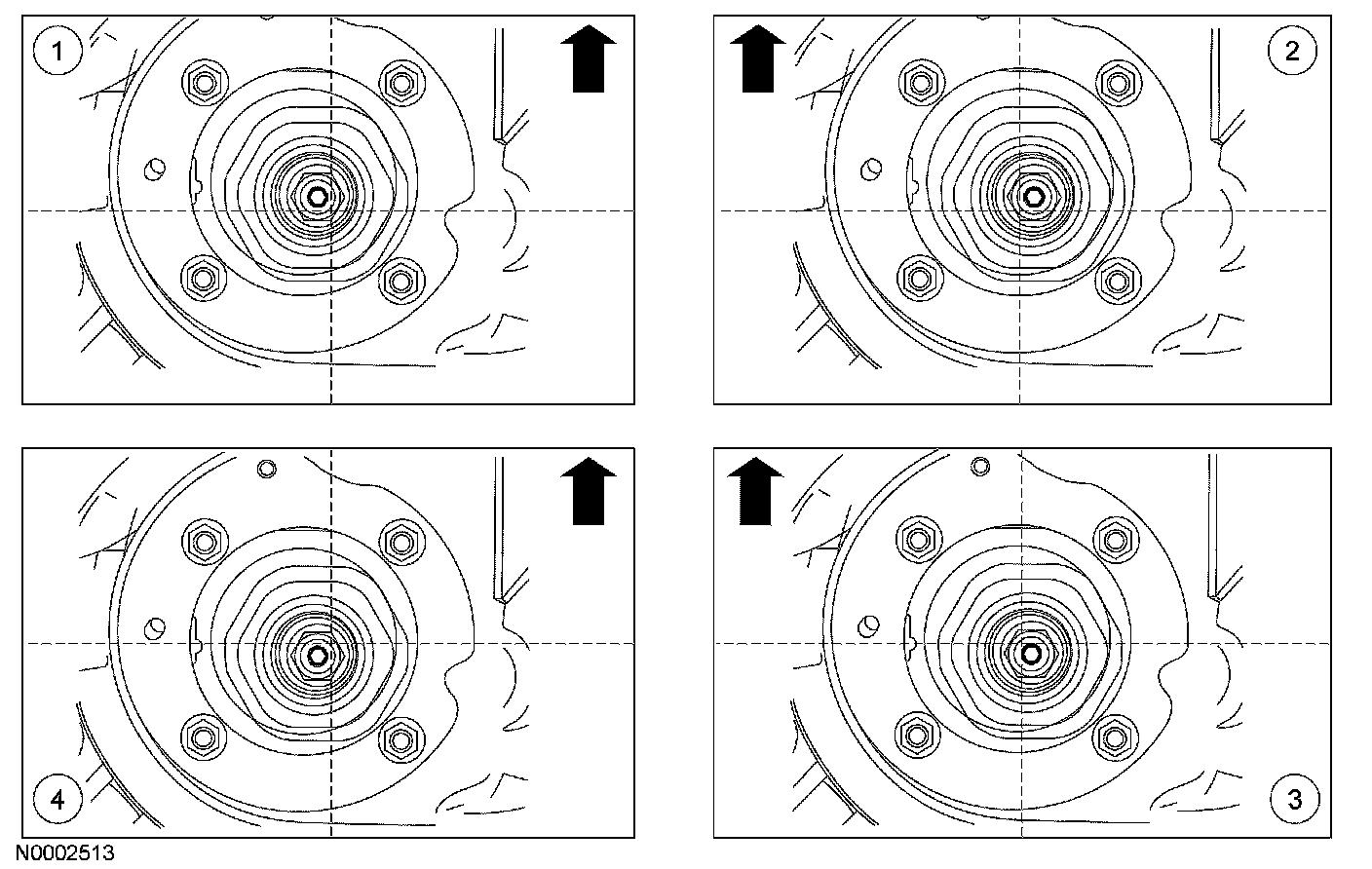 1

2

4

3

N0002513