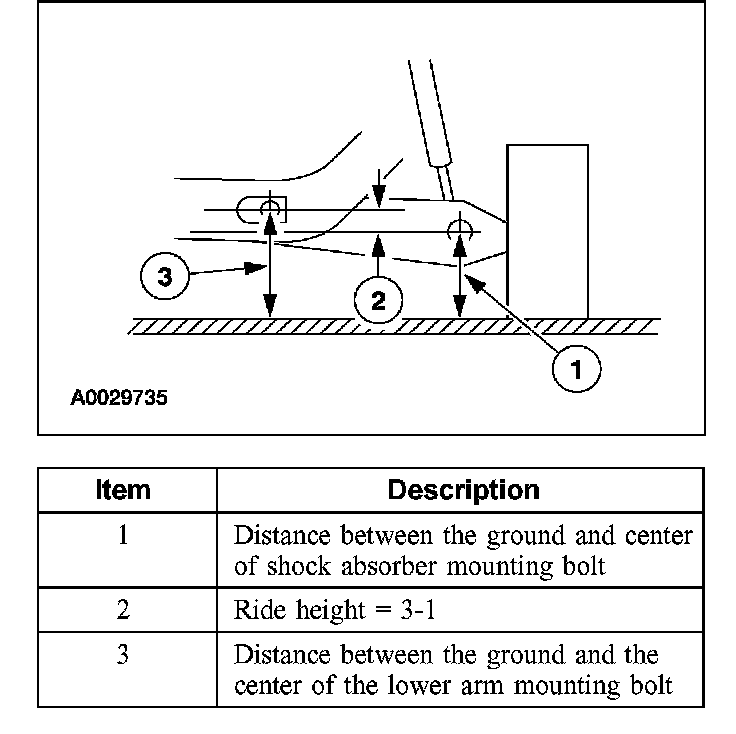 3
2
1
A0029735

| Item | Description |
|---|---|
| 1 | Distance between the ground and center of shock absorber mounting bolt |
| 2 | Ride height = 3-1 |
| 3 | Distance between the ground and the center of the lower arm mounting bolt |