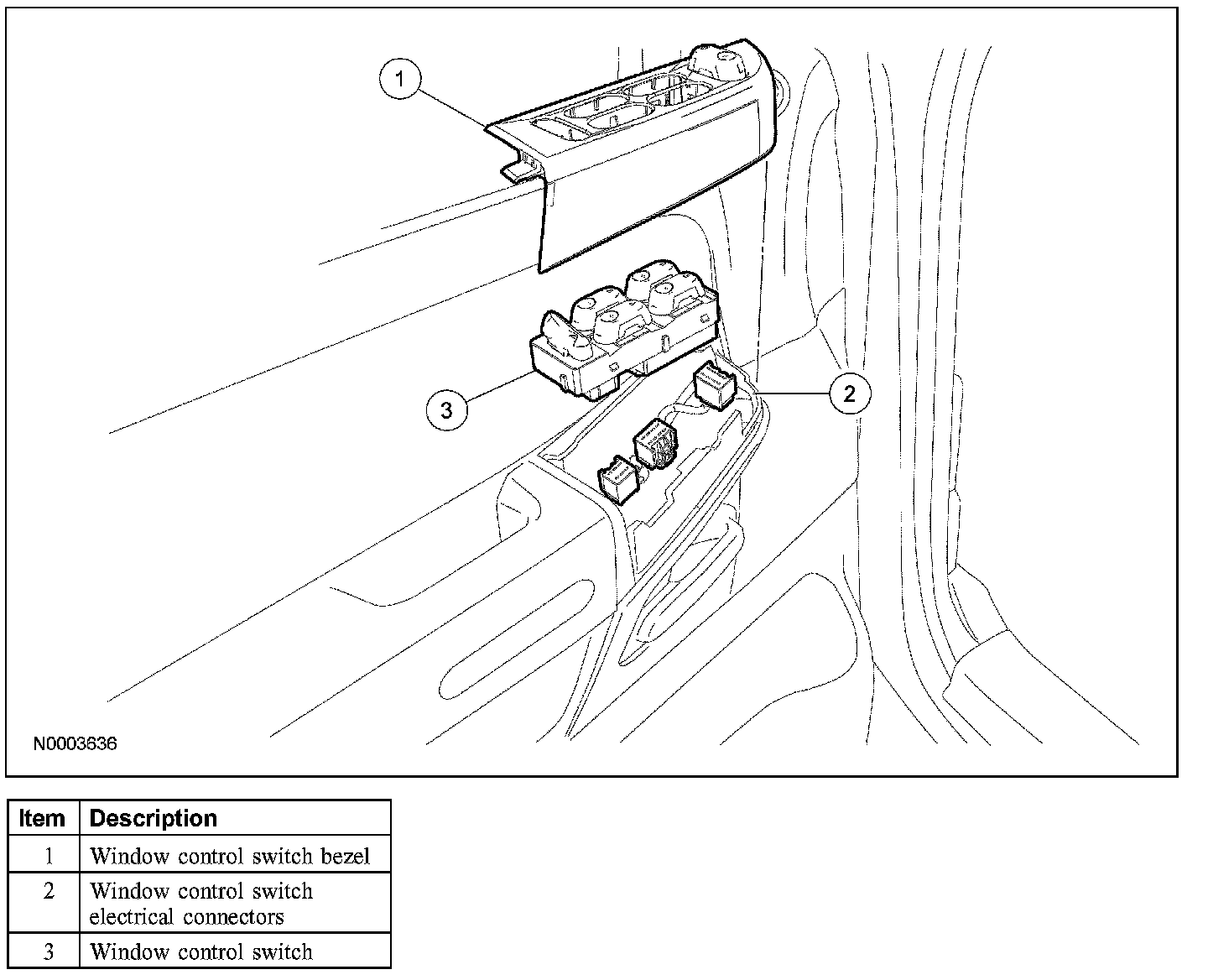 1

3

2

N0003636

| Item | Description |
|---|---|
| 1 | Window control switch bezel |
| 2 | Window control switch electrical connectors |
| 3 | Window control switch |