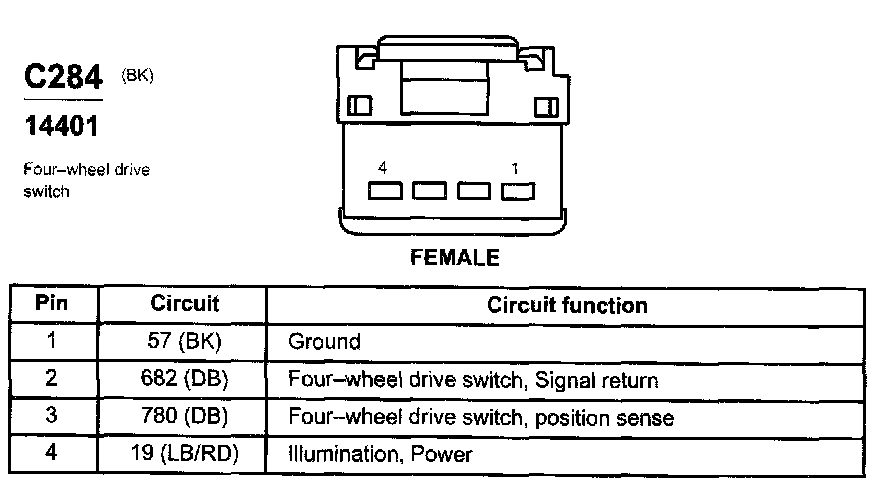 C284 (BK)

14401

Four–wheel drive switch

4 1

FEMALE

| Pin | Circuit | Circuit function |
|---|---|---|
| 1 | 57 (BK) | Ground |
| 2 | 682 (DB) | Four–wheel drive switch, Signal return |
| 3 | 780 (DB) | Four–wheel drive switch, position sense |
| 4 | 19 (LB/RD) | Illumination, Power |