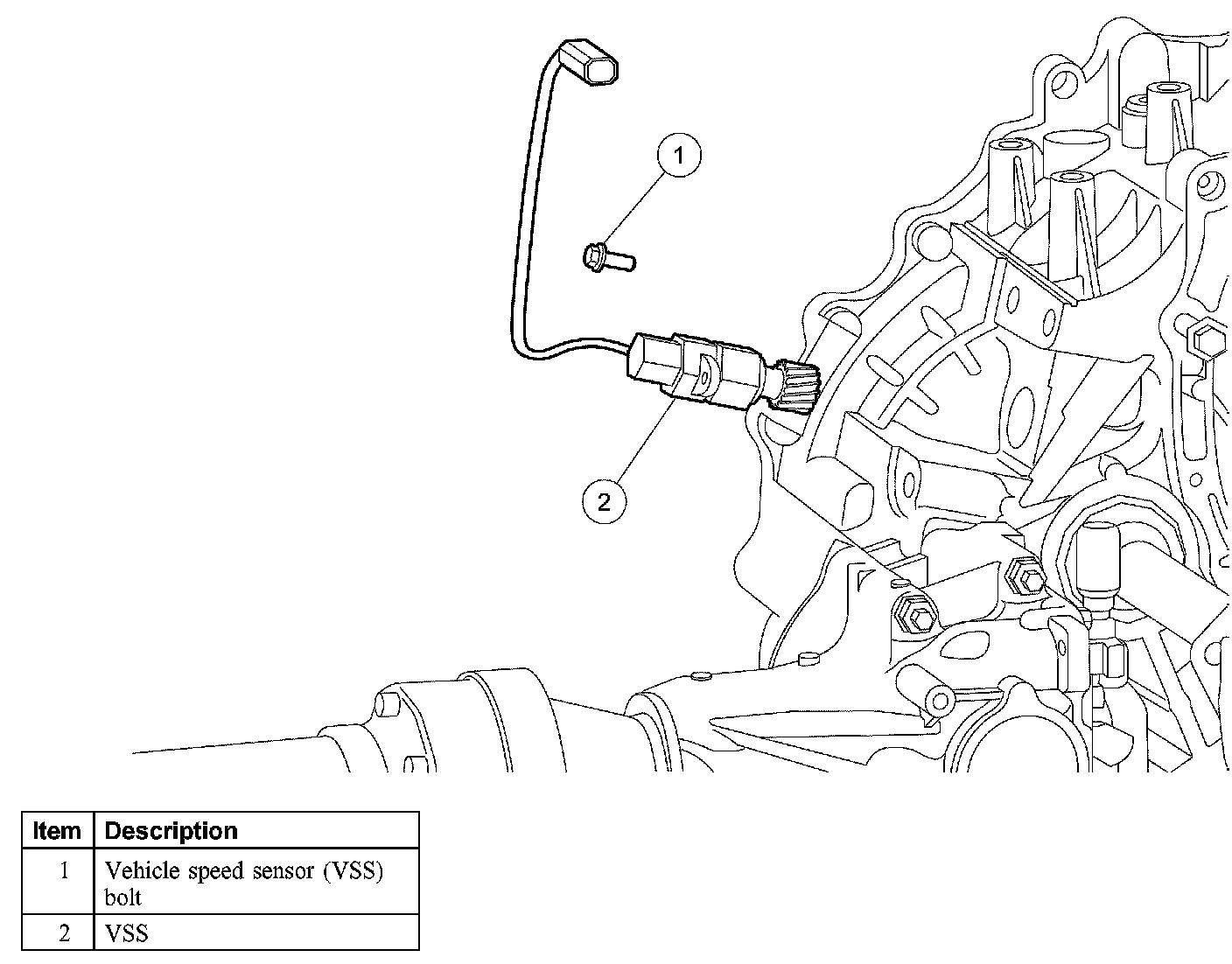 1

2

| Item | Description |
|---|---|
| 1 | Vehicle speed sensor (VSS) bolt |
| 2 | VSS |