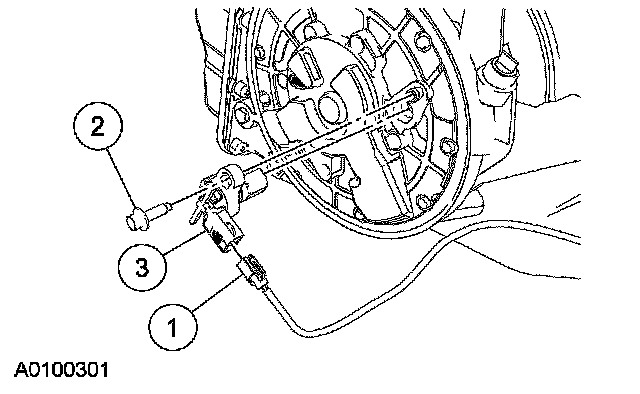 2

3

1

A0100301