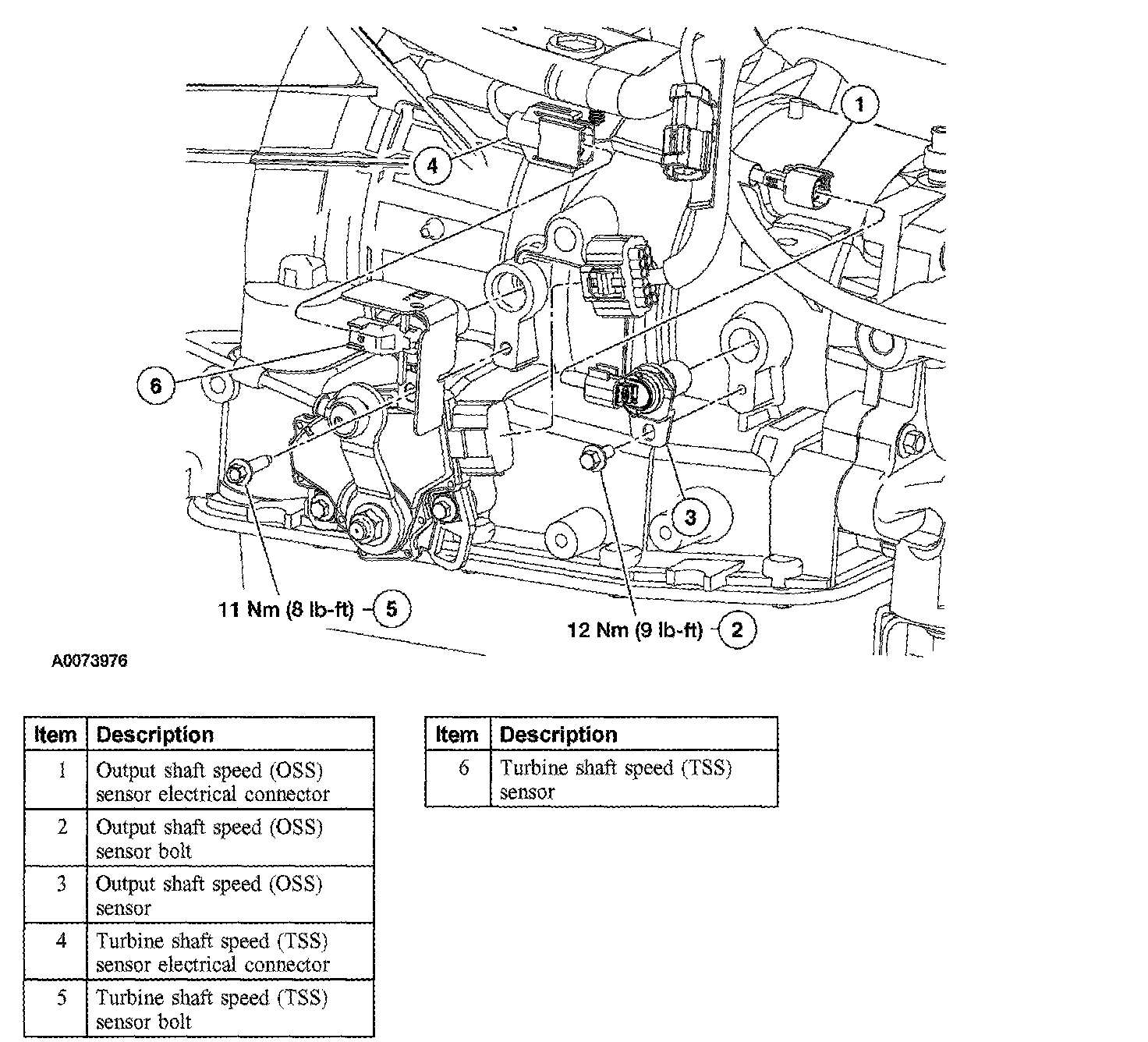 1

4

6

3

11 Nm (8 lb-ft) 5

12 Nm (9 lb-ft) 2

A0073976

| Item | Description |
|---|---|
| 1 | Output shaft speed (OSS) sensor electrical connector |
| 2 | Output shaft speed (OSS) sensor bolt |
| 3 | Output shaft speed (OSS) sensor |
| 4 | Turbine shaft speed (TSS) sensor electrical connector |
| 5 | Turbine shaft speed (TSS) sensor bolt |

| Item | Description |
|---|---|
| 6 | Turbine shaft speed (TSS) sensor |