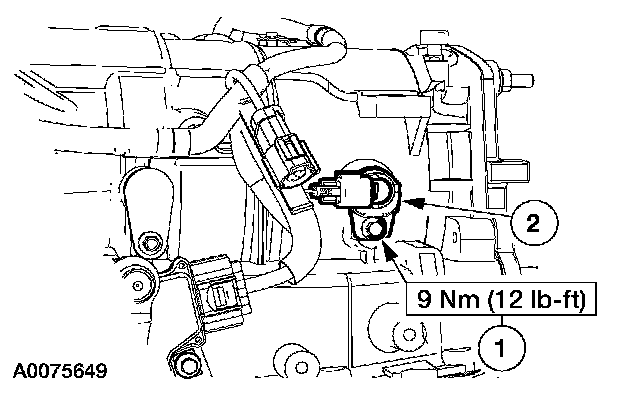 2

9 Nm (12 lb-ft)

1

A0075649