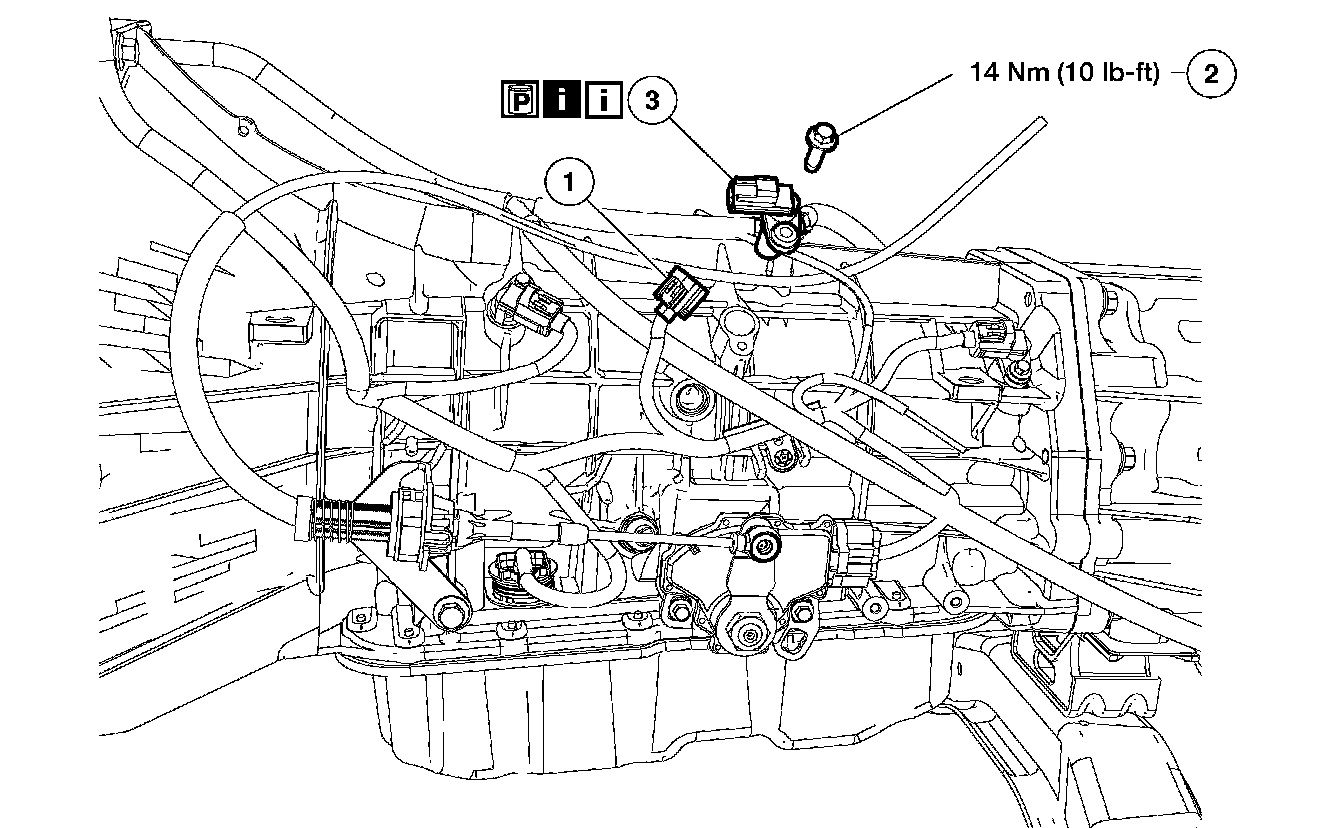 14 Nm (10 lb-ft) 2

P i i 3

1