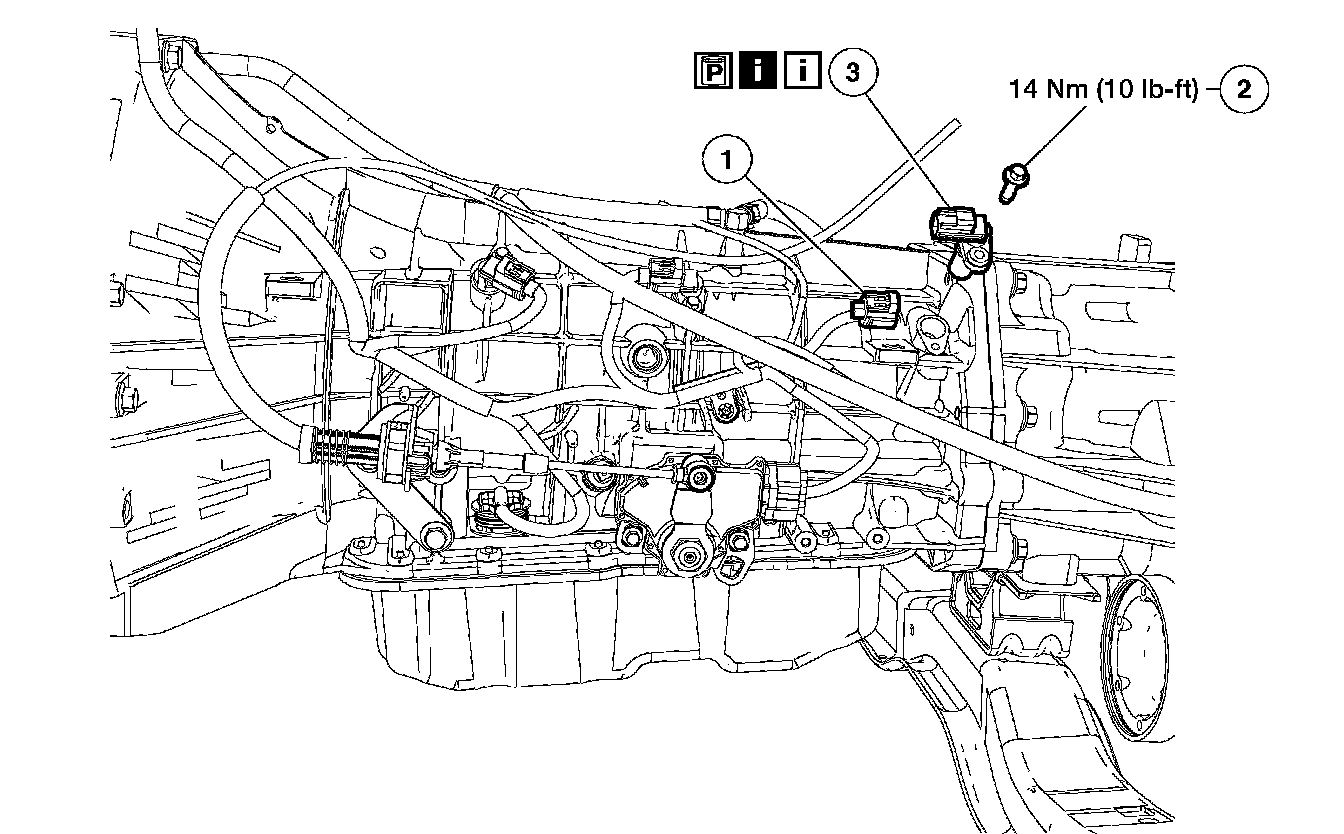 P i i 3

14 Nm (10 lb-ft) 2

1