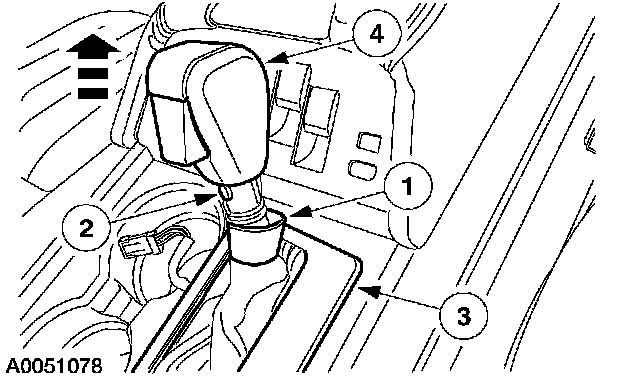 4
1
2
3
A0051078