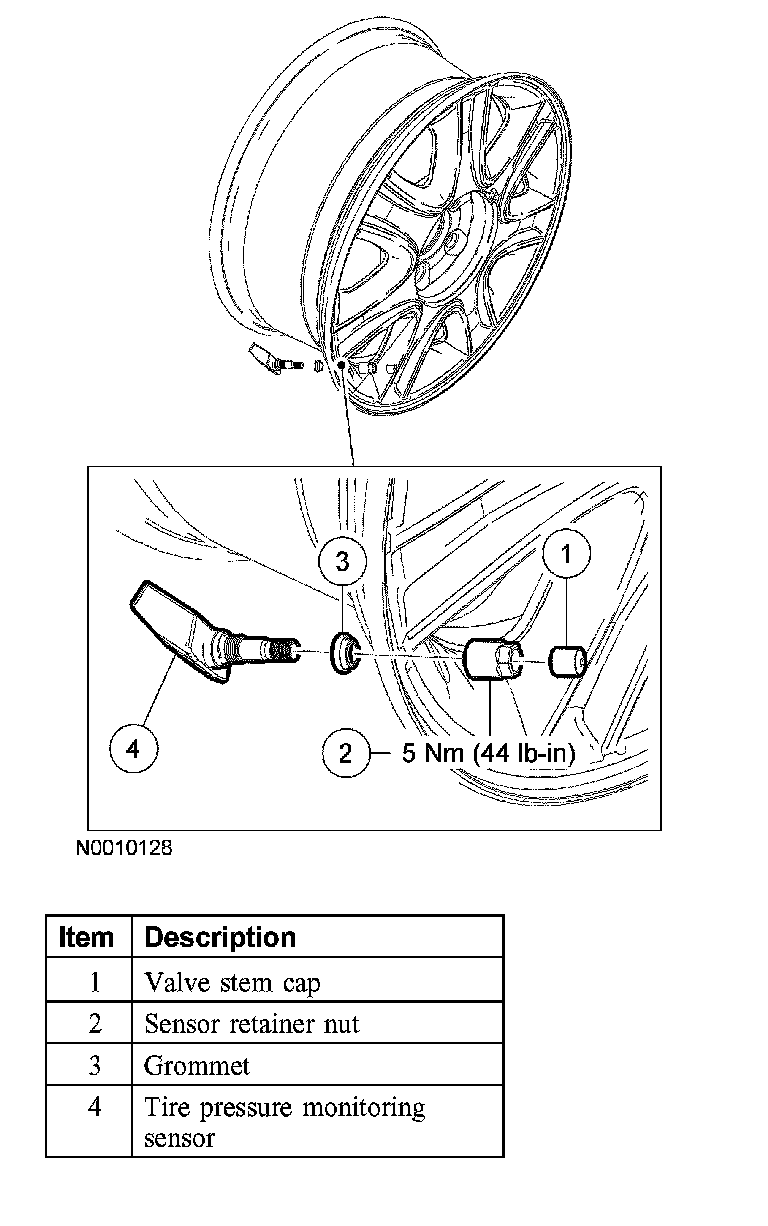 3

1

4

2 5 Nm (44 lb-in)

N0010128

| Item | Description |
|---|---|
| 1 | Valve stem cap |
| 2 | Sensor retainer nut |
| 3 | Grommet |
| 4 | Tire pressure monitoring sensor |