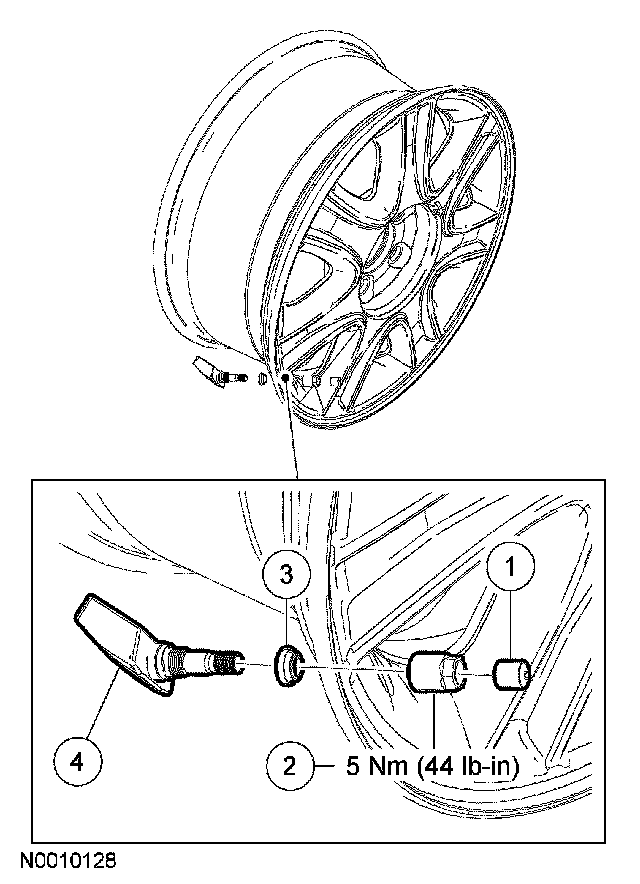 3

1

4

2 — 5 Nm (44 lb-in)

N0010128