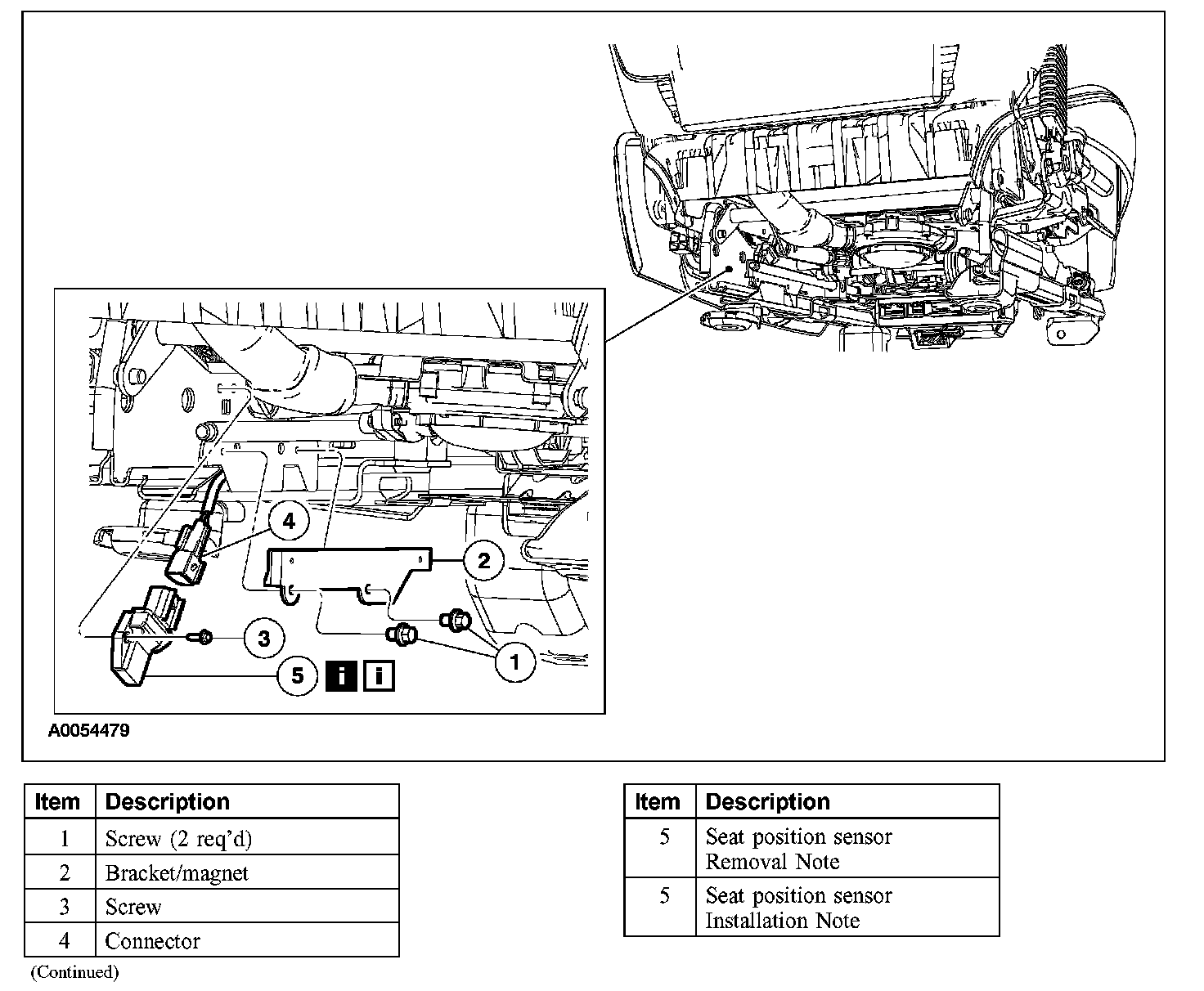 4

2

3

1

5 i i

A0054479

| Item | Description |
|---|---|
| 1 | Screw (2 req'd) |
| 2 | Bracket/magnet |
| 3 | Screw |
| 4 | Connector |

(Continued)

| Item | Description |
|---|---|
| 5 | Seat position sensor Removal Note |
| 5 | Seat position sensor Installation Note |