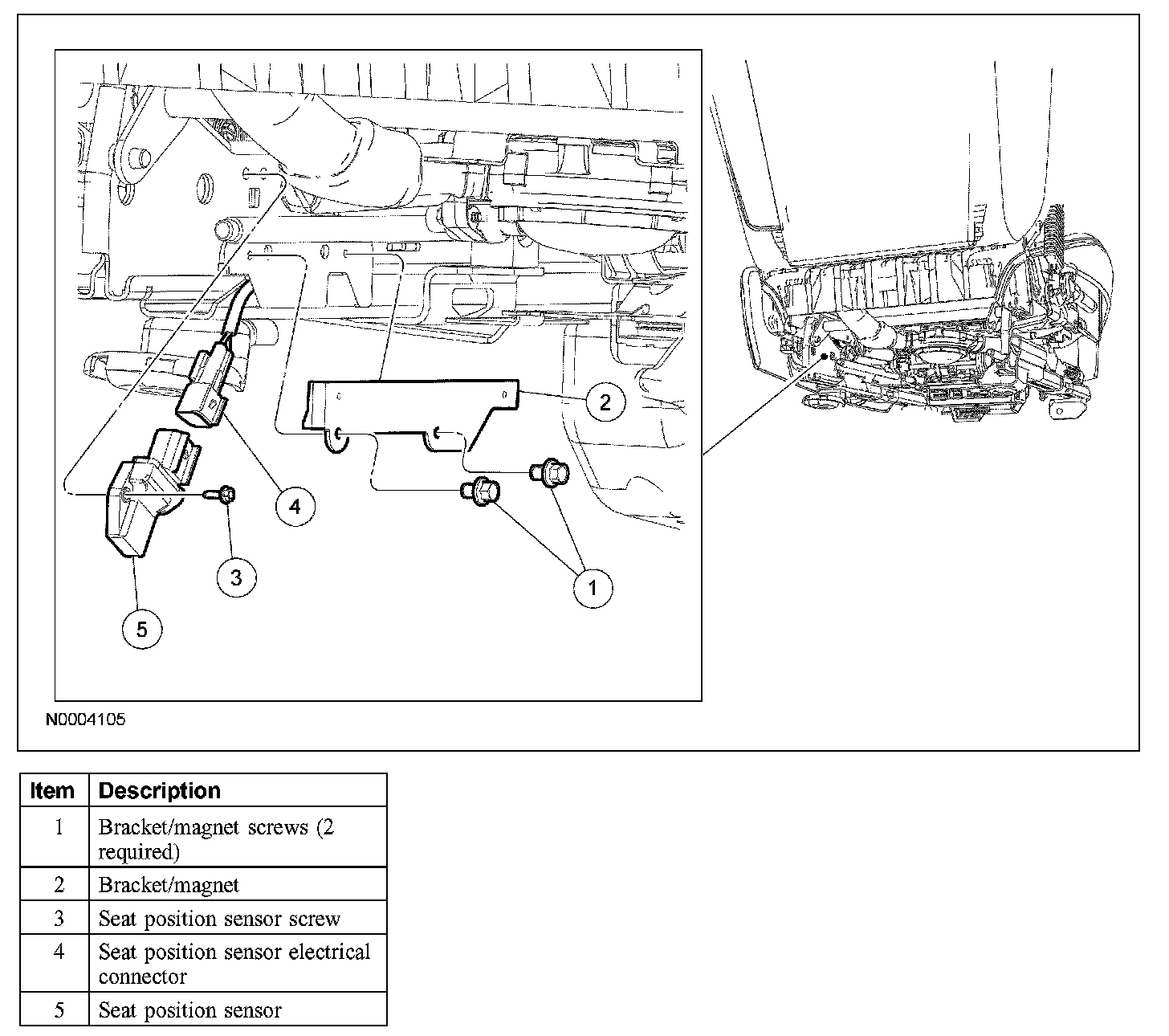 2

4

3

1

5

N0004105

| Item | Description |
|---|---|
| 1 | Bracket/magnet screws (2 required) |
| 2 | Bracket/magnet |
| 3 | Seat position sensor screw |
| 4 | Seat position sensor electrical connector |
| 5 | Seat position sensor |