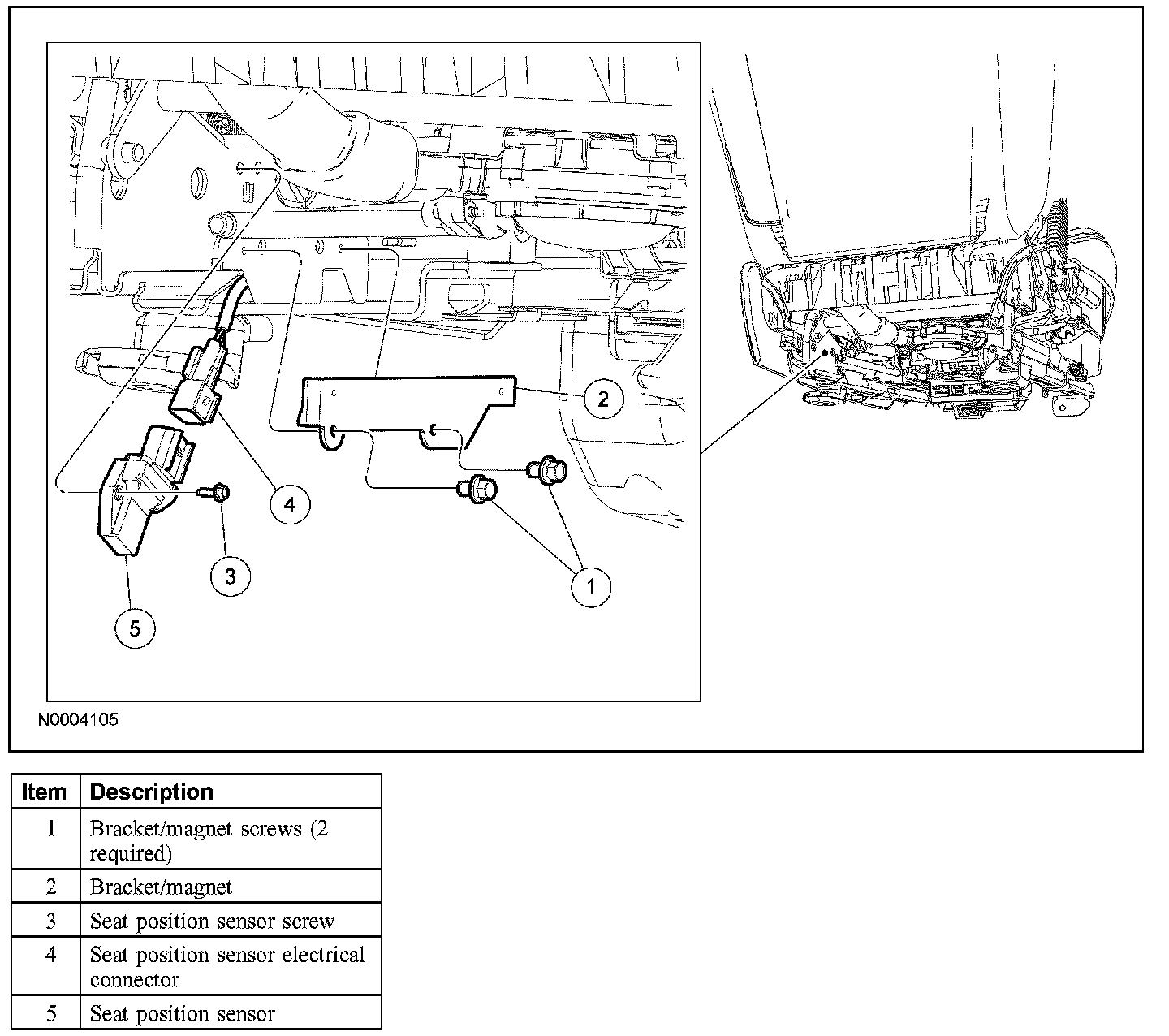 2

4

3

1

5

N0004105

| Item | Description |
|---|---|
| 1 | Bracket/magnet screws (2 required) |
| 2 | Bracket/magnet |
| 3 | Seat position sensor screw |
| 4 | Seat position sensor electrical connector |
| 5 | Seat position sensor |