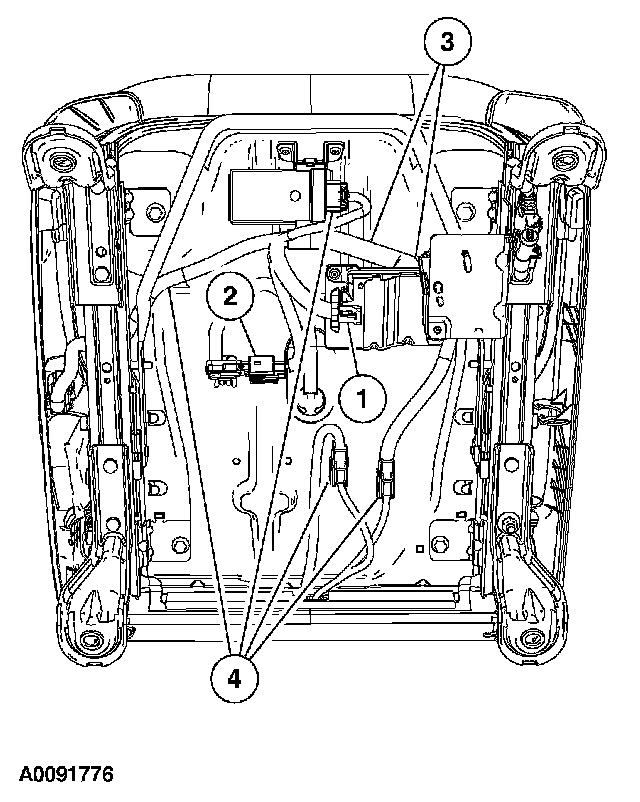 3
2
1
4
A0091776