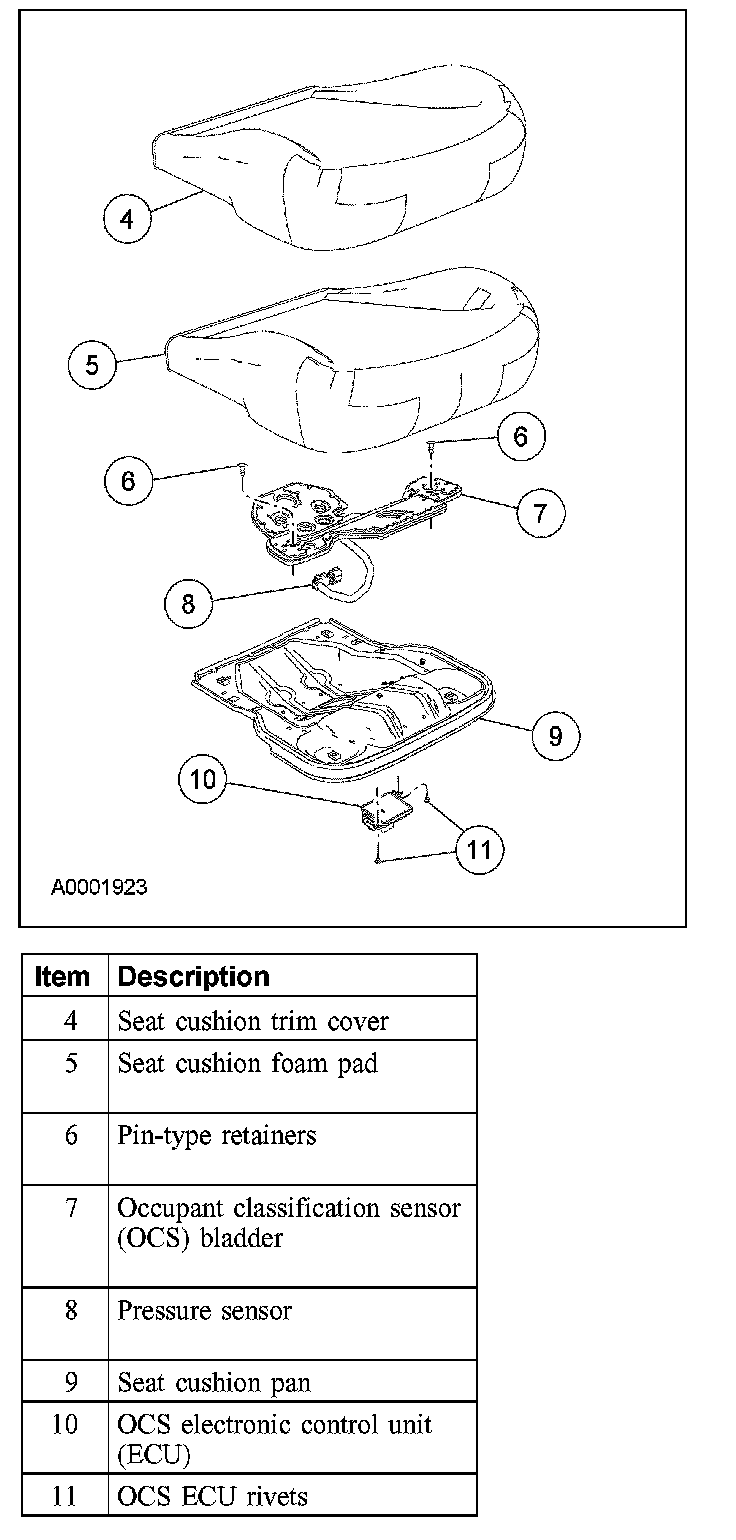 4

5

6

6

7

8

9

10

11

A0001923

| Item | Description |
|---|---|
| 4 | Seat cushion trim cover |
| 5 | Seat cushion foam pad |
| 6 | Pin-type retainers |
| 7 | Occupant classification sensor (OCS) bladder |
| 8 | Pressure sensor |
| 9 | Seat cushion pan |
| 10 | OCS electronic control unit (ECU) |
| 11 | OCS ECU rivets |