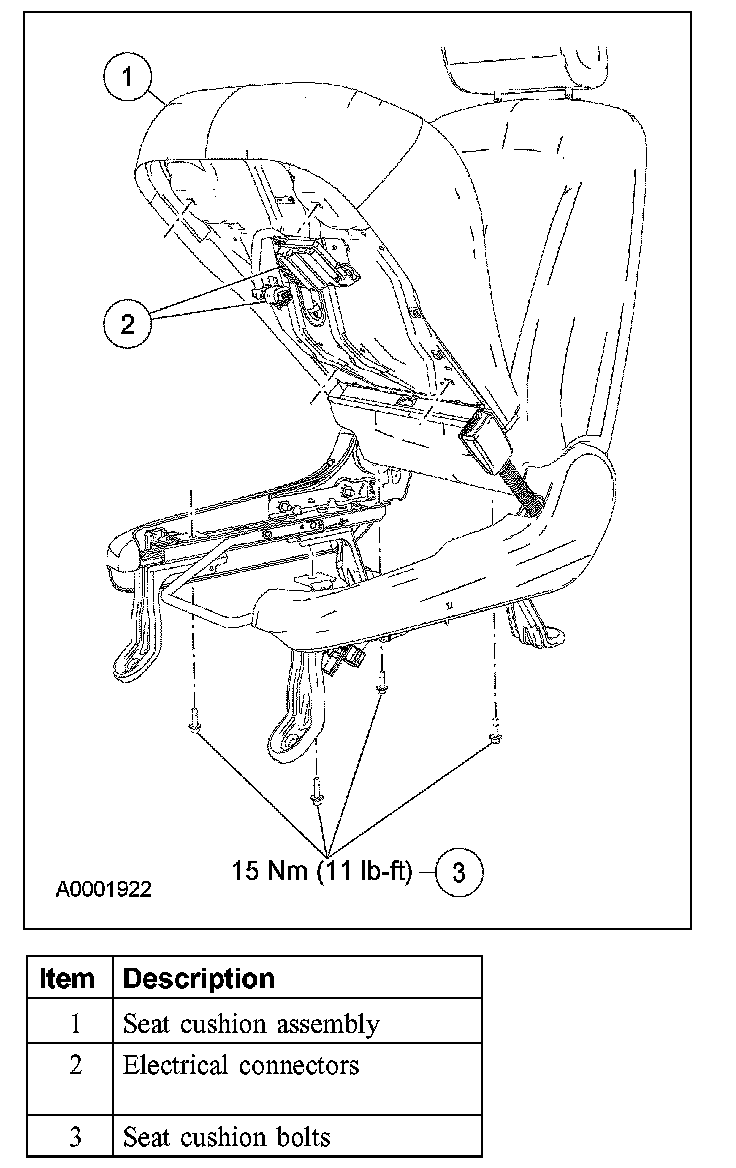 1

2

15 Nm (11 lb-ft) 3

A0001922

| Item | Description |
|---|---|
| 1 | Seat cushion assembly |
| 2 | Electrical connectors |
| 3 | Seat cushion bolts |