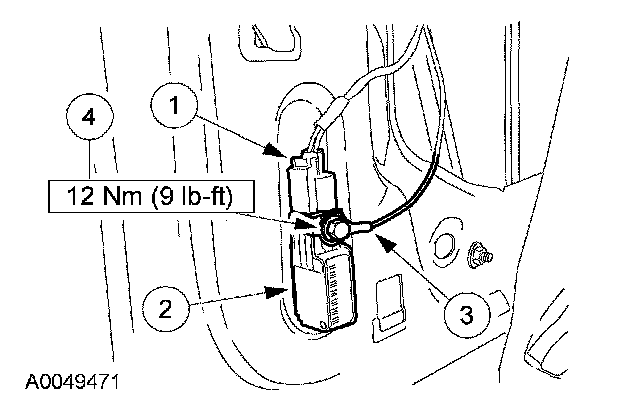 4

1

12 Nm (9 lb-ft)

2

3

A0049471