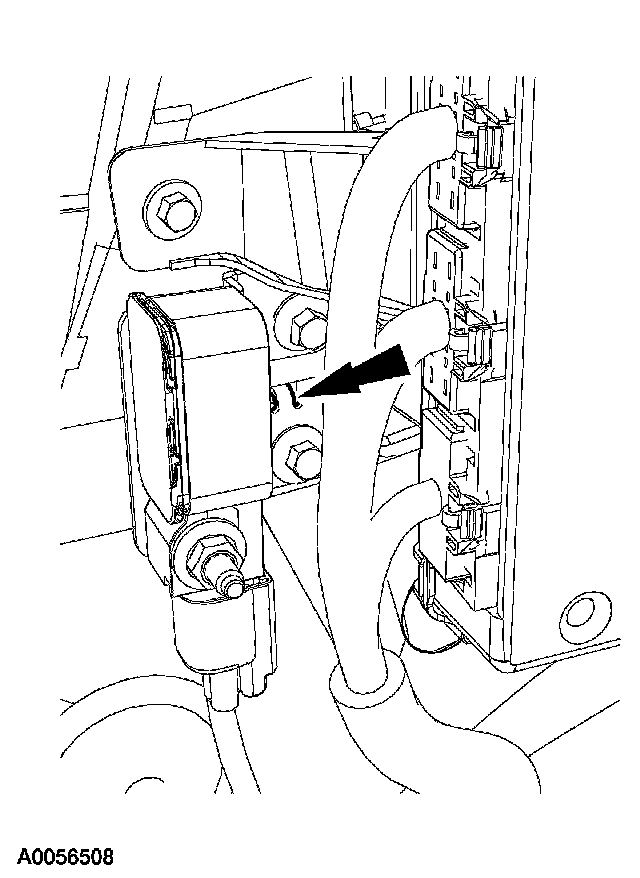 A0056508