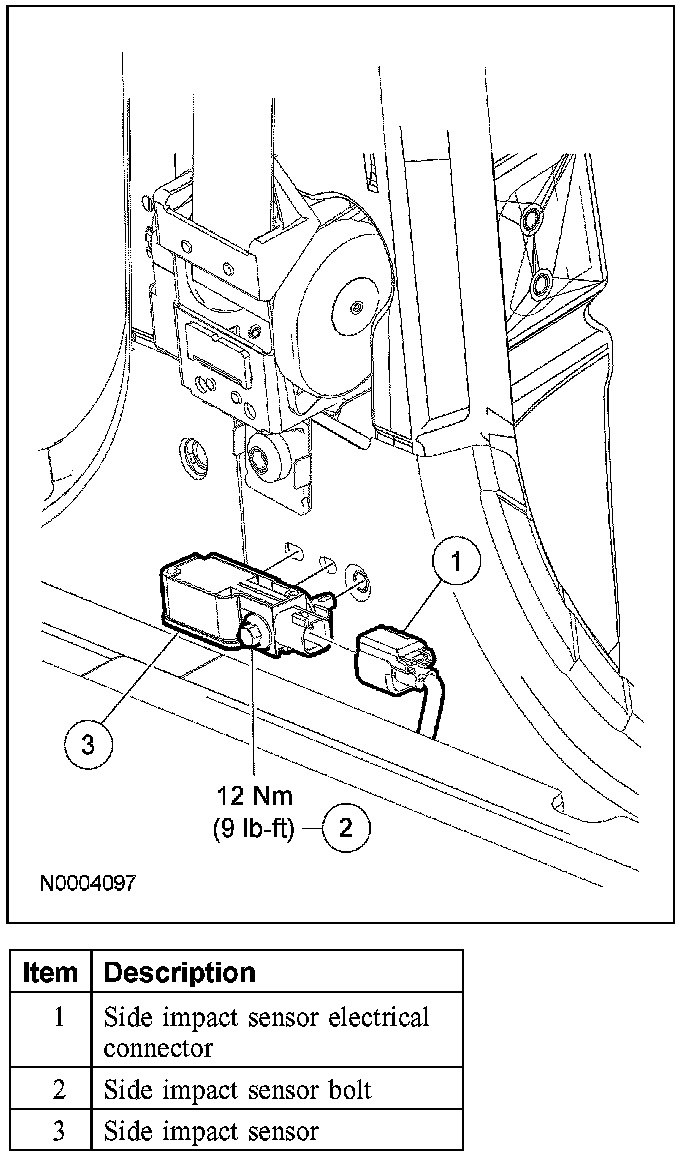 1

3

12 Nm
(9 lb-ft)
2

N0004097

| Item | Description |
|---|---|
| 1 | Side impact sensor electrical connector |
| 2 | Side impact sensor bolt |
| 3 | Side impact sensor |