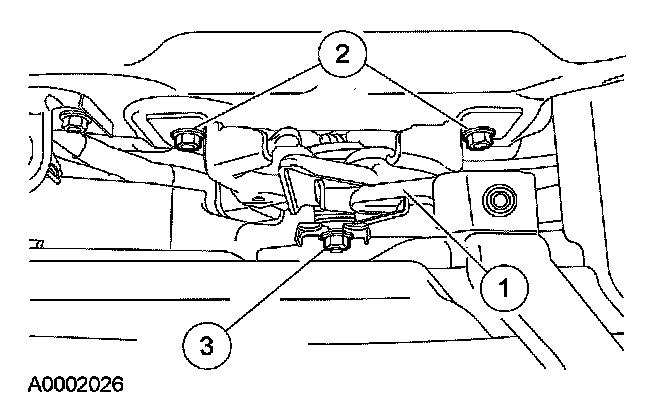 2
1
3
A0002026