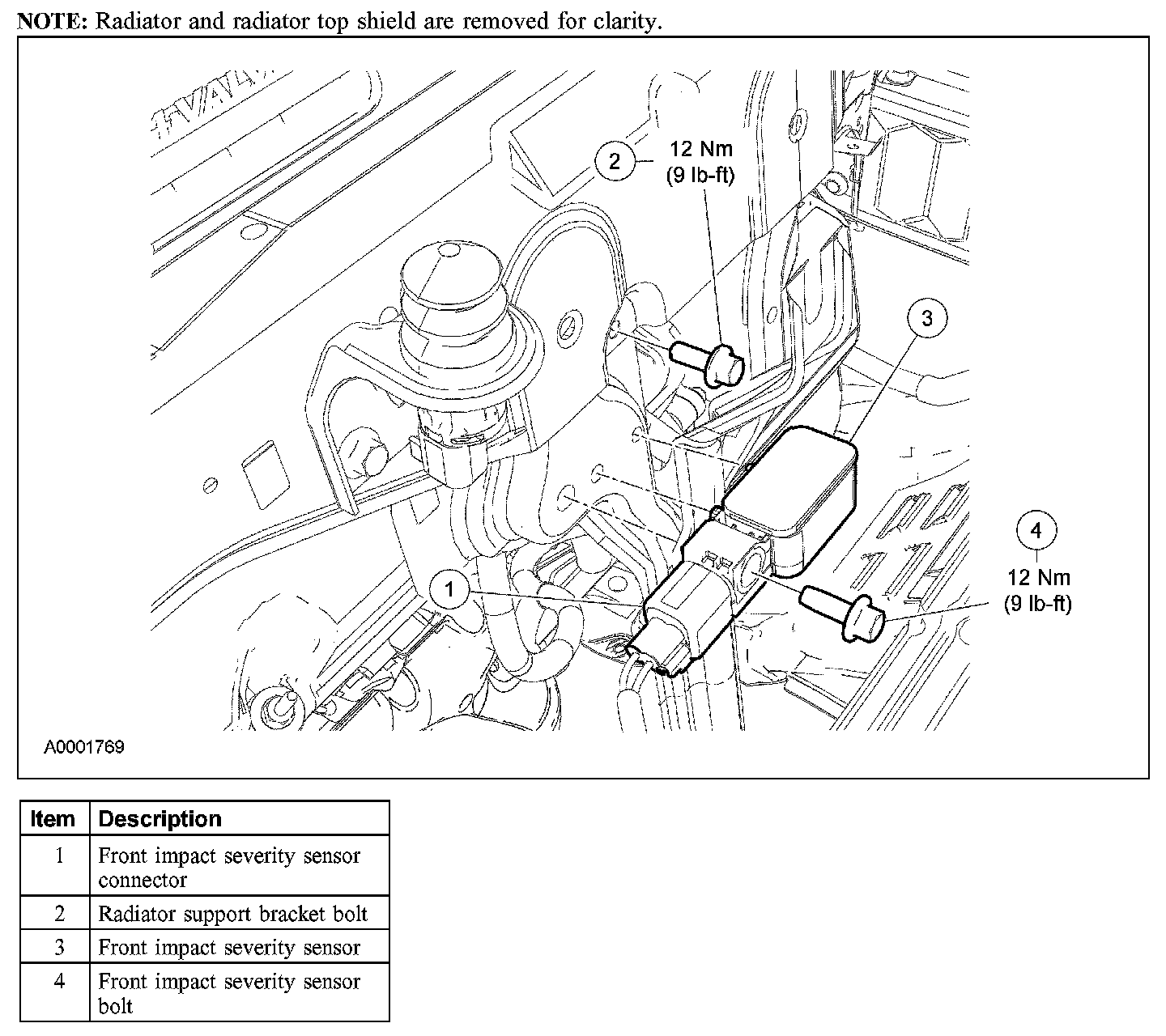 NOTE: Radiator and radiator top shield are removed for clarity.

2

12 Nm
(9 lb-ft)

3

4

12 Nm
(9 lb-ft)

1

A0001769

| Item | Description |
|---|---|
| 1 | Front impact severity sensor connector |
| 2 | Radiator support bracket bolt |
| 3 | Front impact severity sensor |
| 4 | Front impact severity sensor bolt |