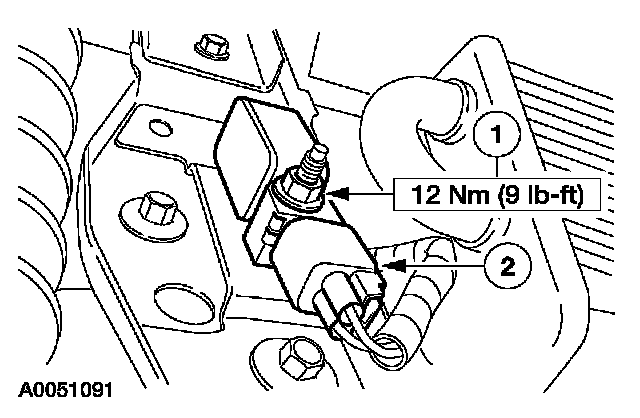 1
12 Nm (9 lb-ft)
2
A0051091