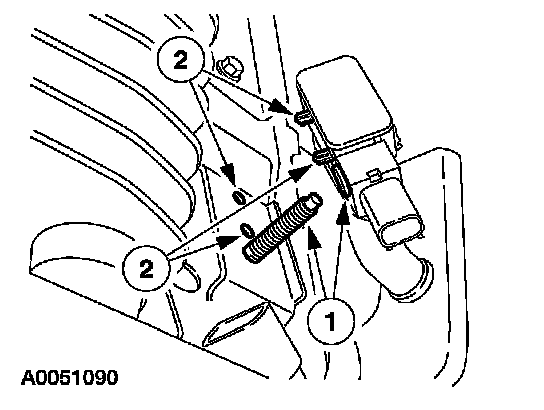 2

2

1

A0051090