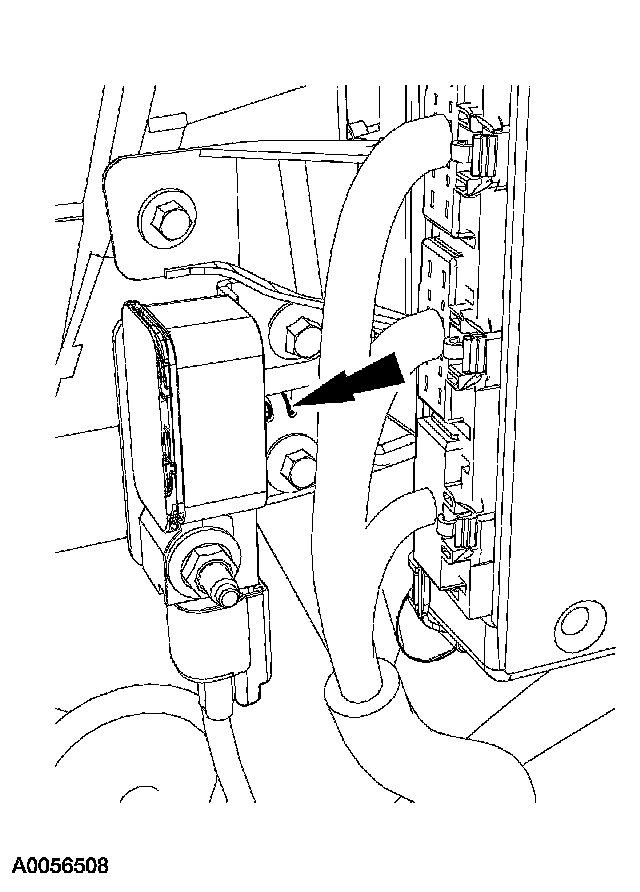 A0056508