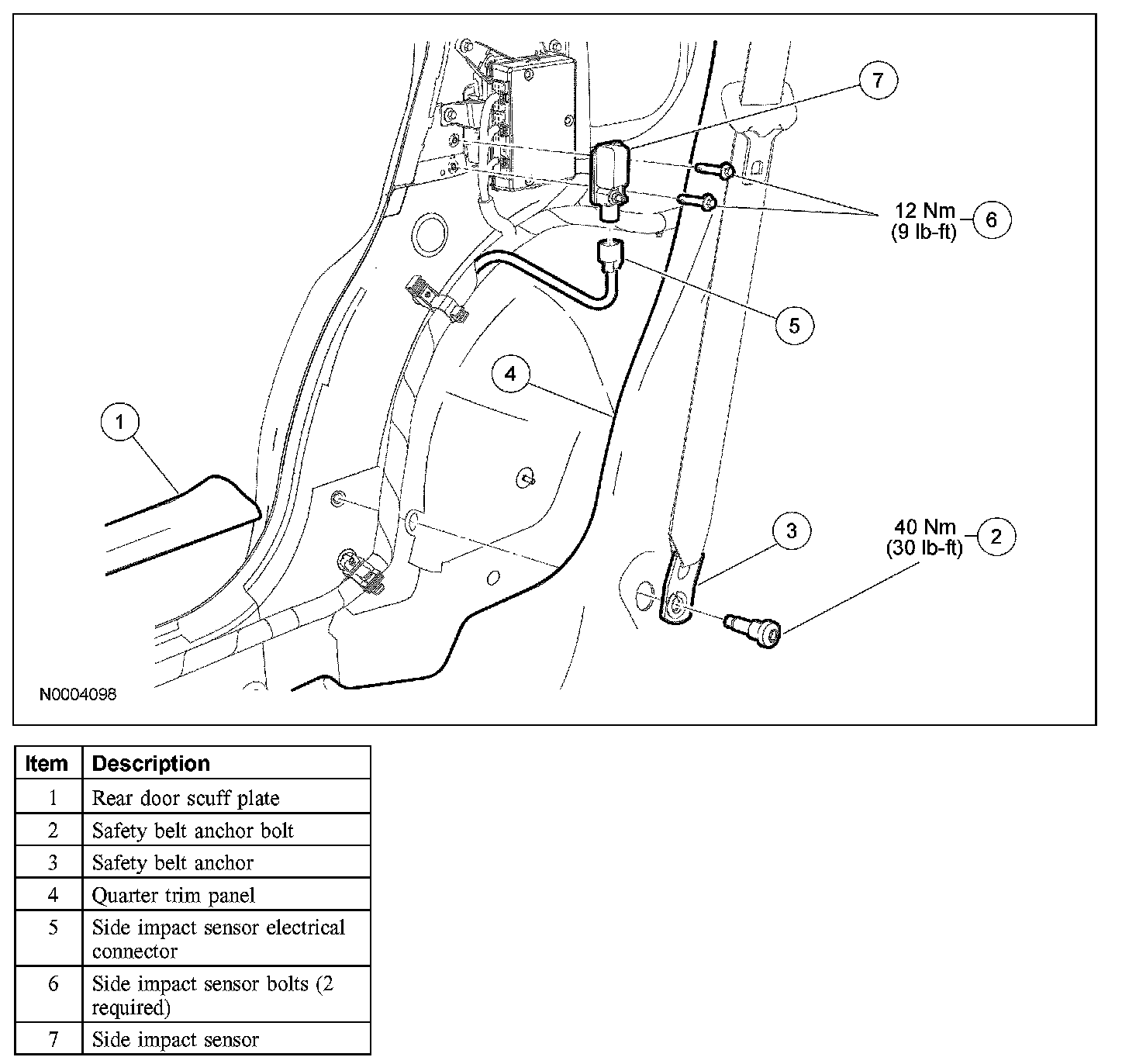 7

12 Nm (9 lb-ft) 6

5

4

1

3

40 Nm (30 lb-ft) 2

N0004098

| Item | Description |
|---|---|
| 1 | Rear door scuff plate |
| 2 | Safety belt anchor bolt |
| 3 | Safety belt anchor |
| 4 | Quarter trim panel |
| 5 | Side impact sensor electrical connector |
| 6 | Side impact sensor bolts (2 required) |
| 7 | Side impact sensor |