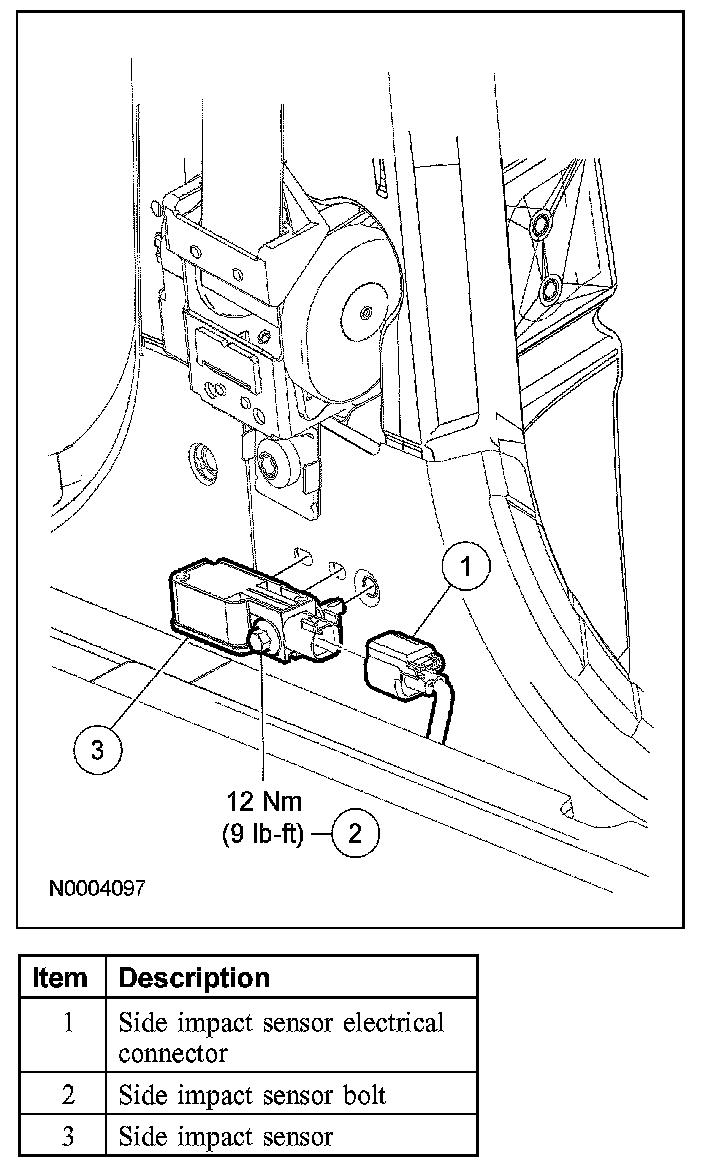 1

3

12 Nm
(9 lb-ft) 2

N0004097

| Item | Description |
|---|---|
| 1 | Side impact sensor electrical connector |
| 2 | Side impact sensor bolt |
| 3 | Side impact sensor |