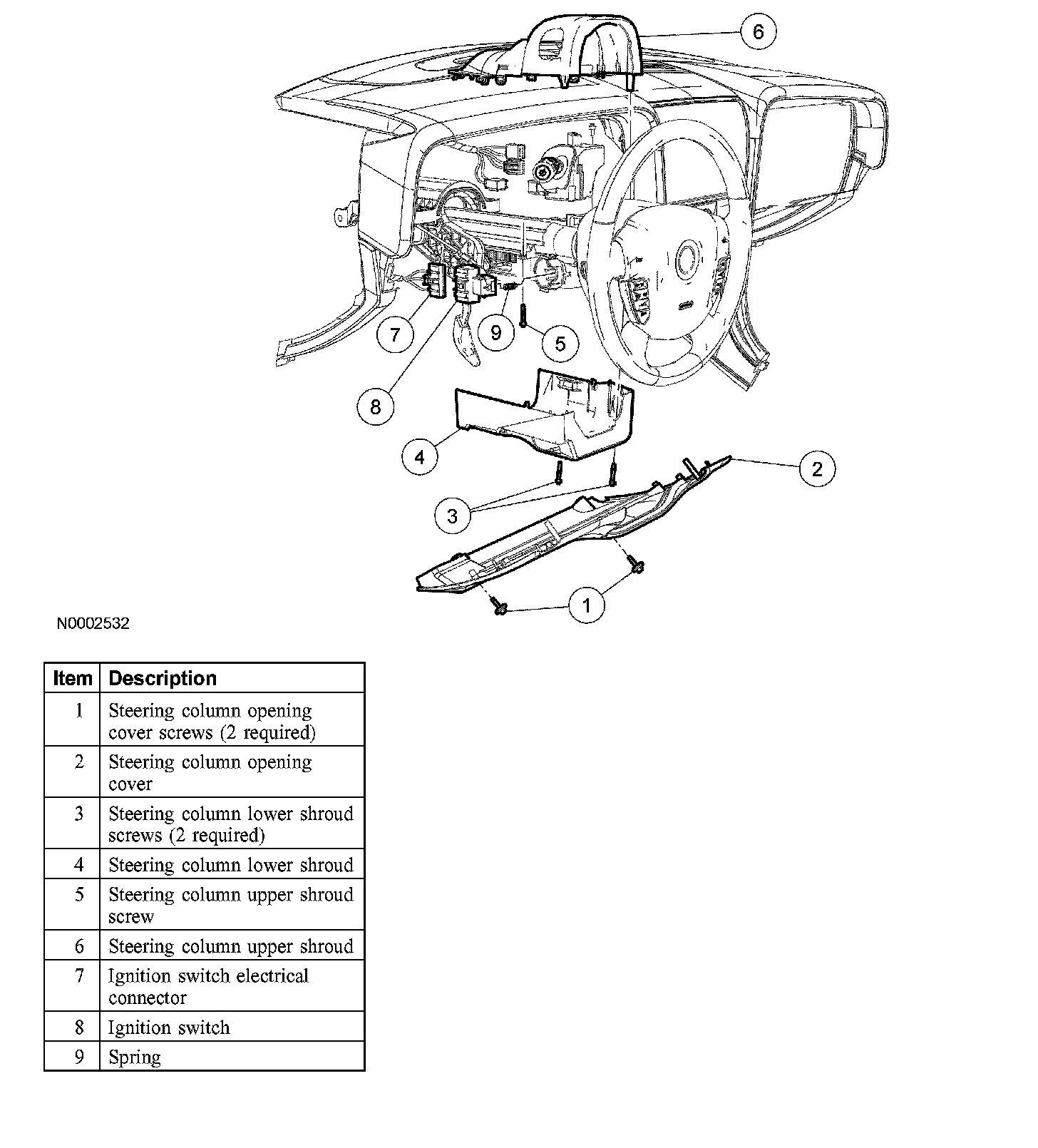 6

7

9

5

8

4

2

3

1

N0002532

| Item | Description |
|---|---|
| 1 | Steering column opening cover screws (2 required) |
| 2 | Steering column opening cover |
| 3 | Steering column lower shroud screws (2 required) |
| 4 | Steering column lower shroud |
| 5 | Steering column upper shroud screw |
| 6 | Steering column upper shroud |
| 7 | Ignition switch electrical connector |
| 8 | Ignition switch |
| 9 | Spring |