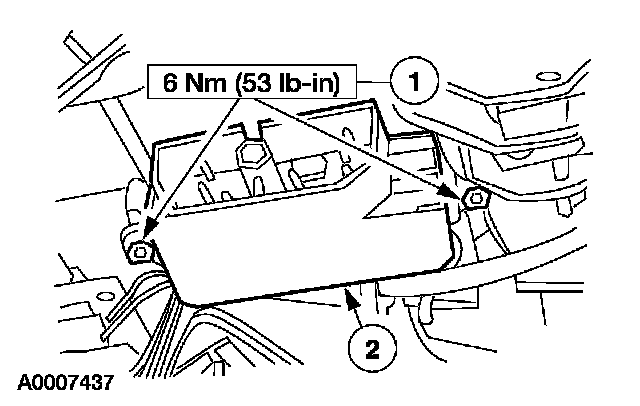 6 Nm (53 lb-in)
1
2
A0007437