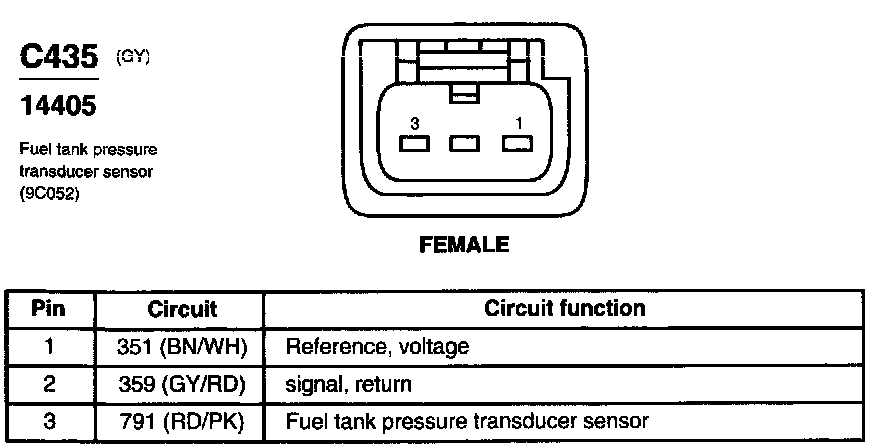 C435 (GY)

14405

Fuel tank pressure transducer sensor (9C052)

3

1

FEMALE

| Pin | Circuit | Circuit function |
|---|---|---|
| 1 | 351 (BN/WH) | Reference, voltage |
| 2 | 359 (GY/RD) | signal, return |
| 3 | 791 (RD/PK) | Fuel tank pressure transducer sensor |