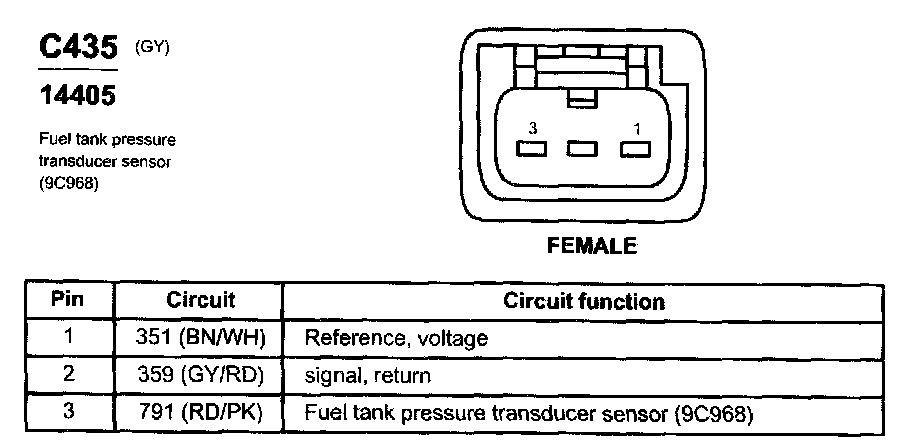 C435 (GY)
14405
Fuel tank pressure transducer sensor (9C968)

3 1

FEMALE

| Pin | Circuit | Circuit function |
|---|---|---|
| 1 | 351 (BN/WH) | Reference, voltage |
| 2 | 359 (GY/RD) | signal, return |
| 3 | 791 (RD/PK) | Fuel tank pressure transducer sensor (9C968) |