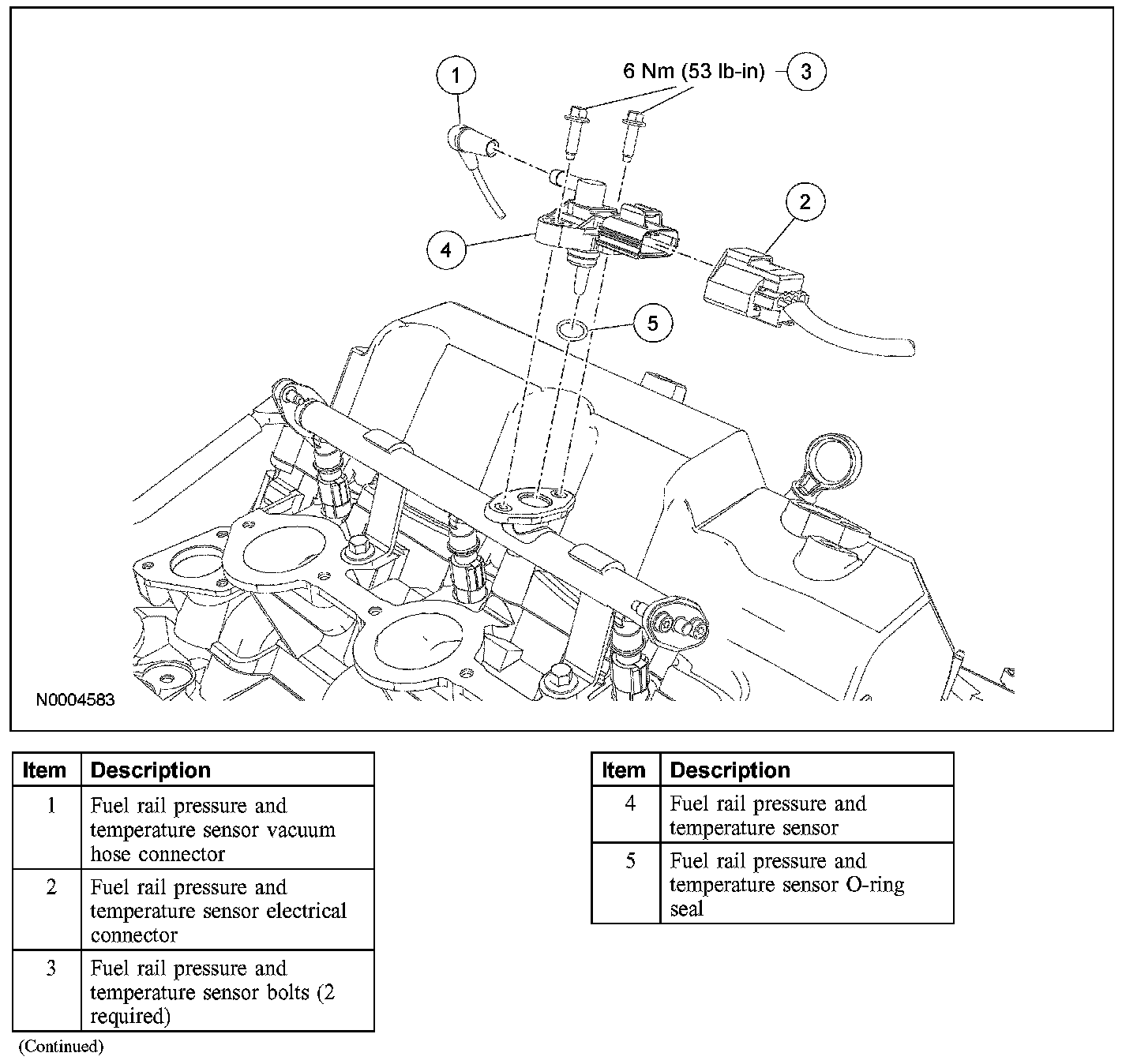 1

6 Nm (53 lb-in)

3

2

4

5

N0004583

| Item | Description |
|---|---|
| 1 | Fuel rail pressure and temperature sensor vacuum hose connector |
| 2 | Fuel rail pressure and temperature sensor electrical connector |
| 3 | Fuel rail pressure and temperature sensor bolts (2 required) |

(Continued)

| Item | Description |
|---|---|
| 4 | Fuel rail pressure and temperature sensor |
| 5 | Fuel rail pressure and temperature sensor O-ring seal |