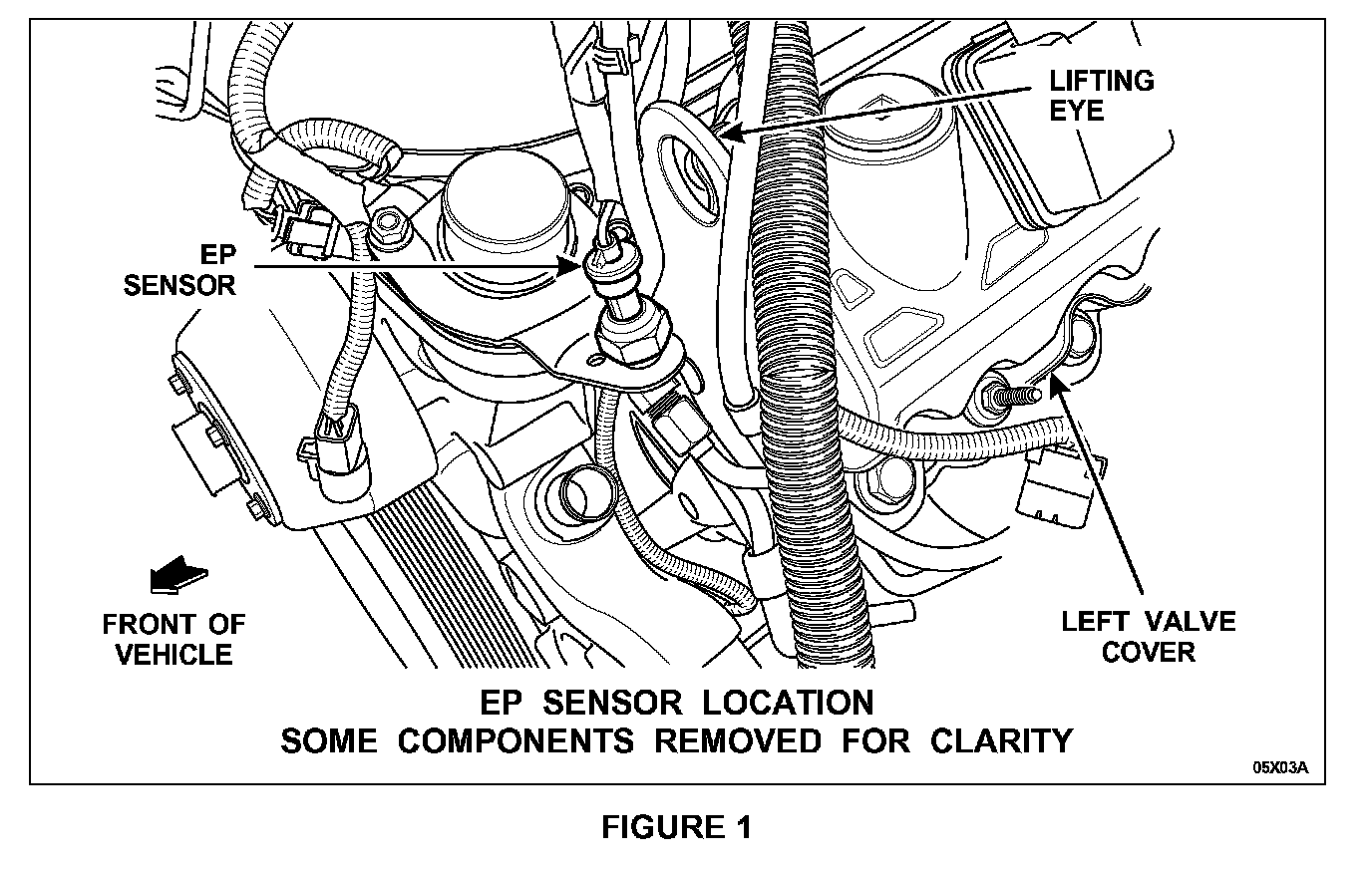 LIFTING EYE

EP SENSOR

FRONT OF VEHICLE

LEFT VALVE COVER

EP SENSOR LOCATION
SOME COMPONENTS REMOVED FOR CLARITY

05X03A

FIGURE 1