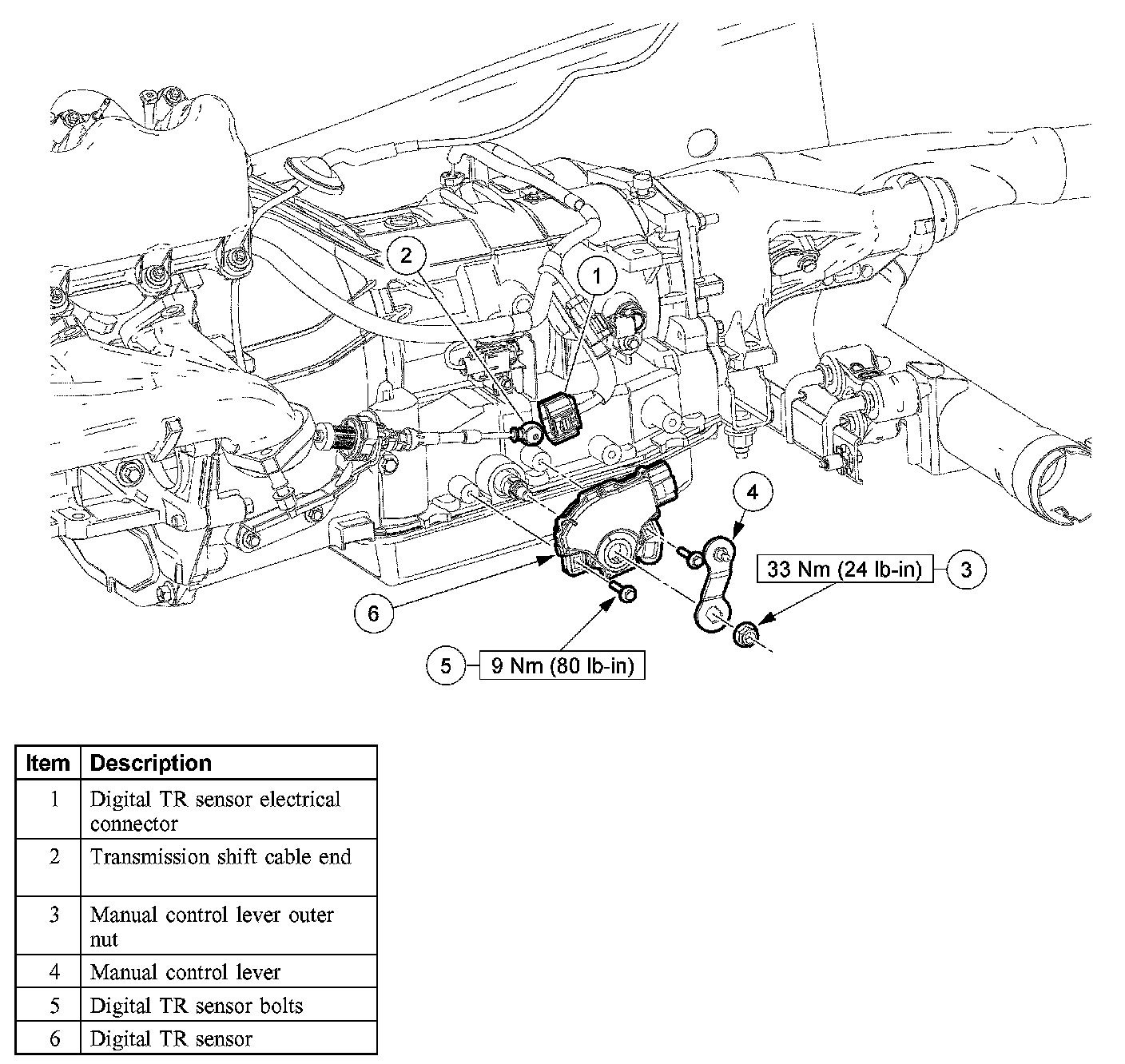 2

1

4

33 Nm (24 lb-in)

3

6

5

9 Nm (80 lb-in)

| Item | Description |
|---|---|
| 1 | Digital TR sensor electrical connector |
| 2 | Transmission shift cable end |
| 3 | Manual control lever outer nut |
| 4 | Manual control lever |
| 5 | Digital TR sensor bolts |
| 6 | Digital TR sensor |