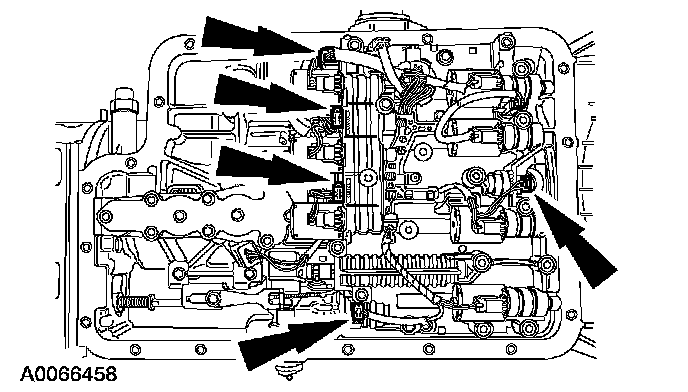 A0066458