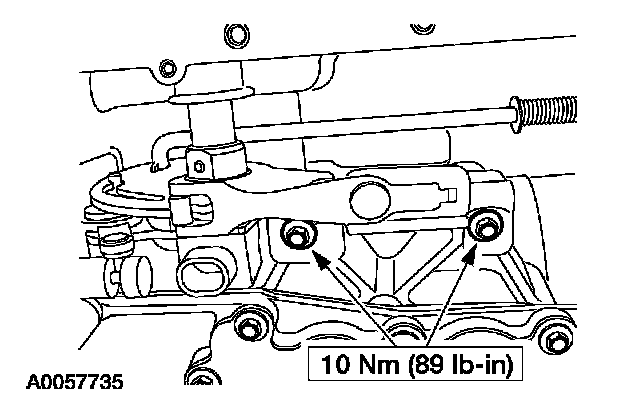 10 Nm (89 lb-in)

A0057735