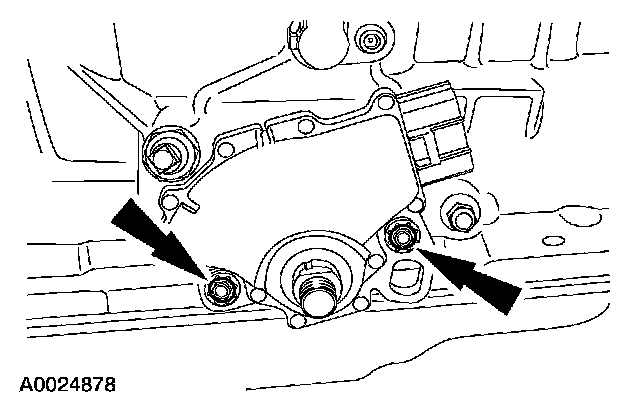 A0024878