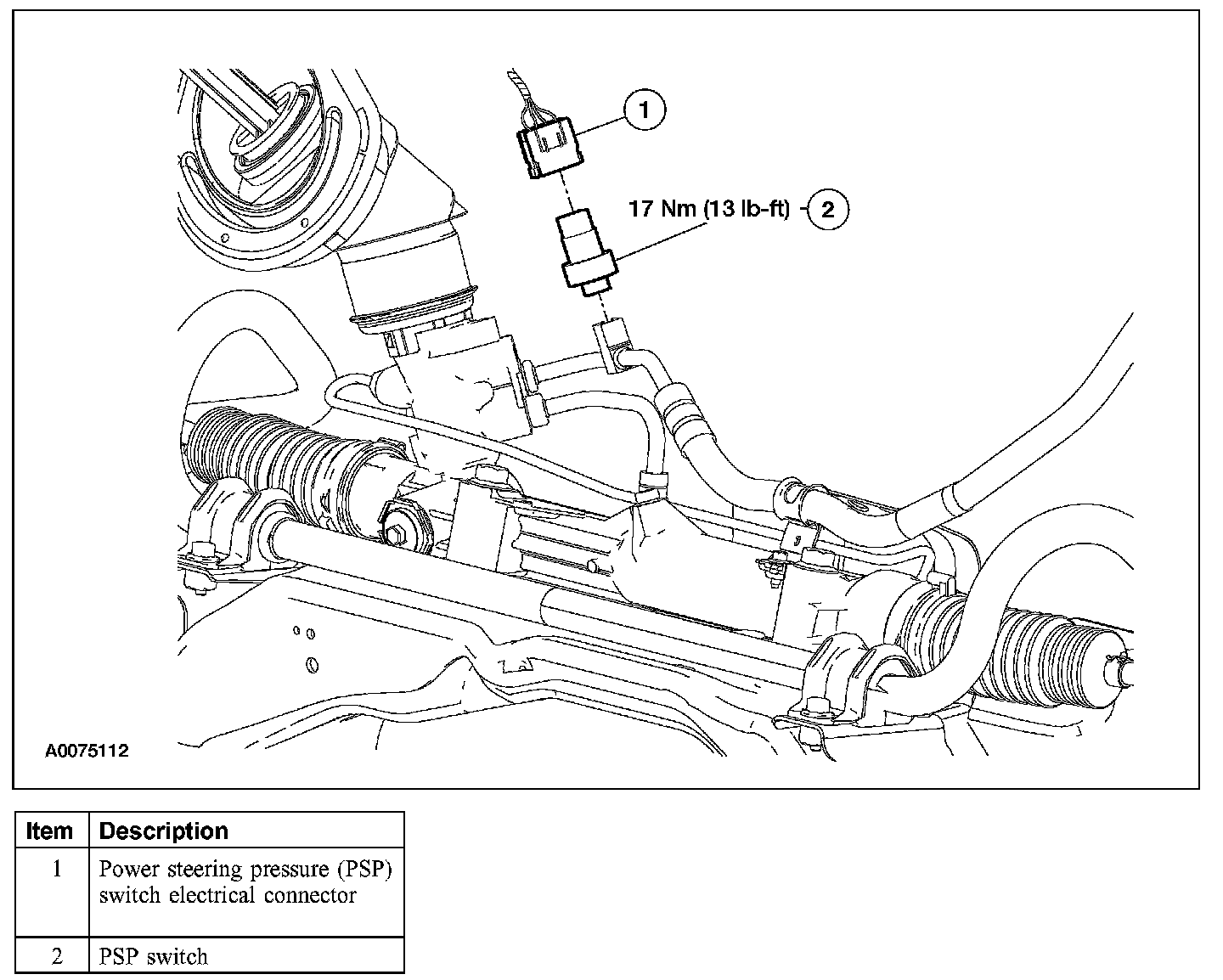 1

17 Nm (13 lb-ft) 2

A0075112

| Item | Description |
|---|---|
| 1 | Power steering pressure (PSP) switch electrical connector |
| 2 | PSP switch |