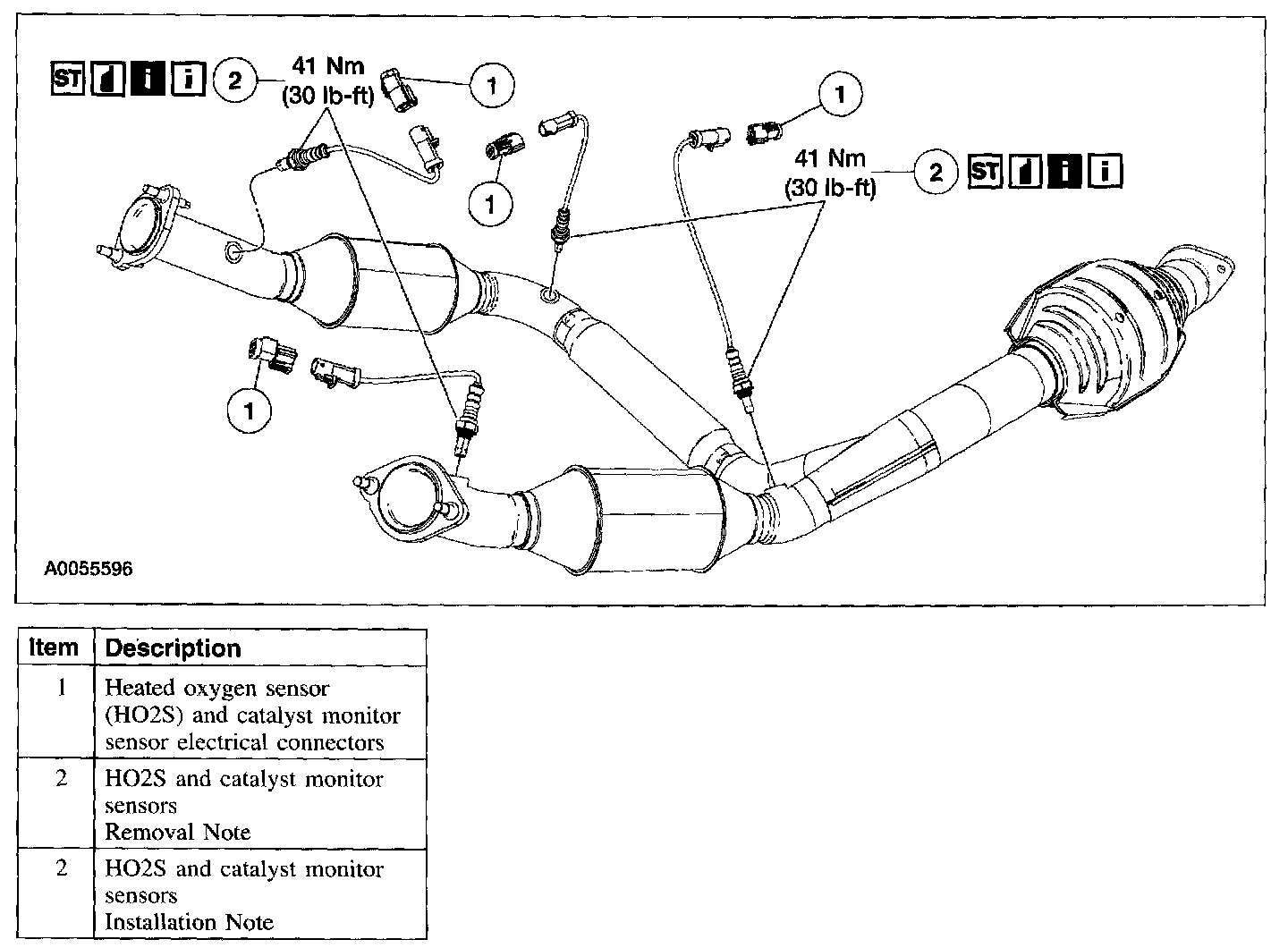 ST i i 2 41 Nm (30 lb-ft)

1

1

1

41 Nm (30 lb-ft) 2 ST i i

1

A0055596

| Item | Description |
|---|---|
| 1 | Heated oxygen sensor (HO2S) and catalyst monitor sensor electrical connectors |
| 2 | HO2S and catalyst monitor sensors Removal Note |
| 2 | HO2S and catalyst monitor sensors Installation Note |