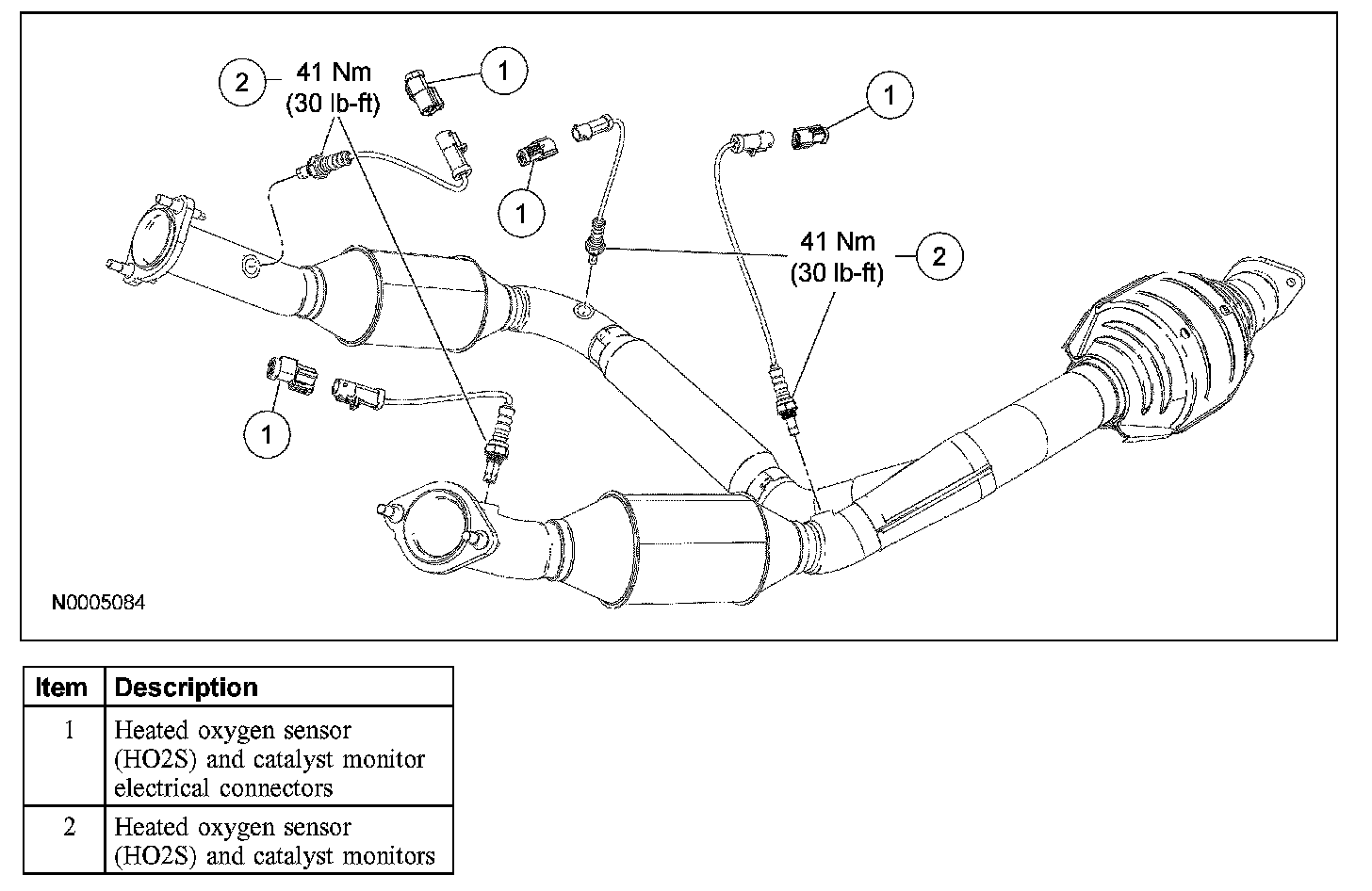 2 41 Nm (30 lb-ft)

1

1

1

41 Nm (30 lb-ft) 2

1

N0005084

| Item | Description |
|---|---|
| 1 | Heated oxygen sensor (HO2S) and catalyst monitor electrical connectors |
| 2 | Heated oxygen sensor (HO2S) and catalyst monitors |