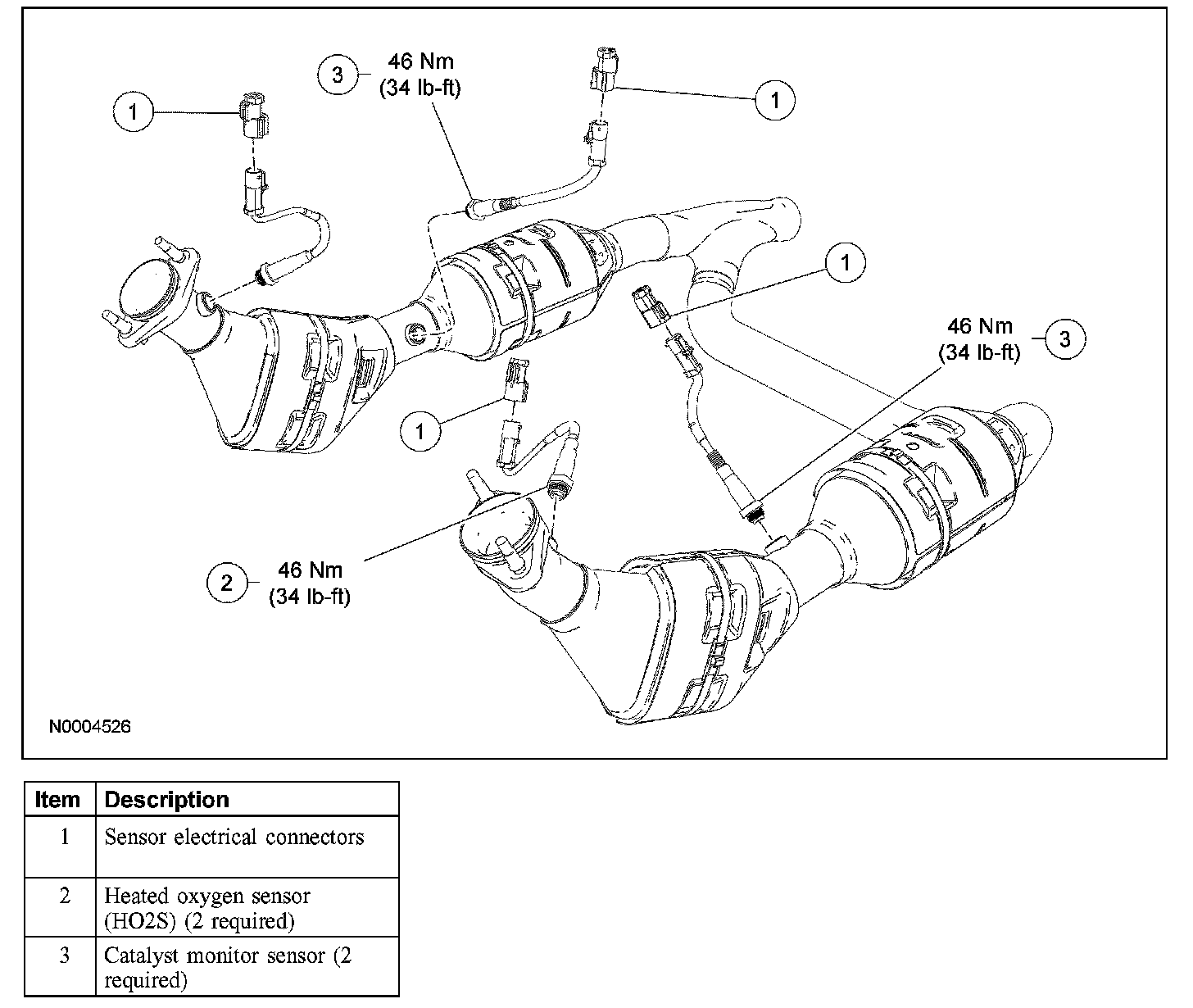 3 46 Nm (34 lb-ft)

1

1

1

46 Nm (34 lb-ft) 3

1

2 46 Nm (34 lb-ft)

N0004526

| Item | Description |
|---|---|
| 1 | Sensor electrical connectors |
| 2 | Heated oxygen sensor (HO2S) (2 required) |
| 3 | Catalyst monitor sensor (2 required) |