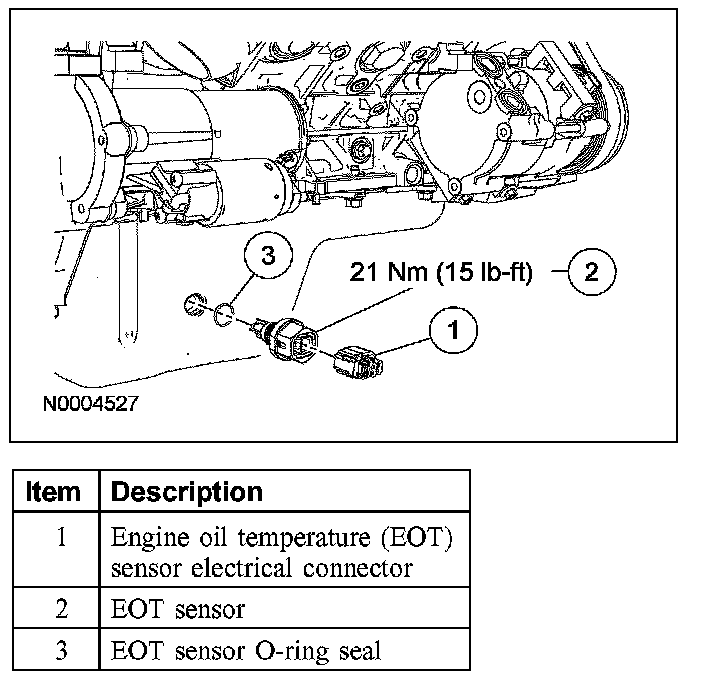 3

21 Nm (15 lb-ft)

2

1

N0004527

| Item | Description |
|---|---|
| 1 | Engine oil temperature (EOT) sensor electrical connector |
| 2 | EOT sensor |
| 3 | EOT sensor O-ring seal |