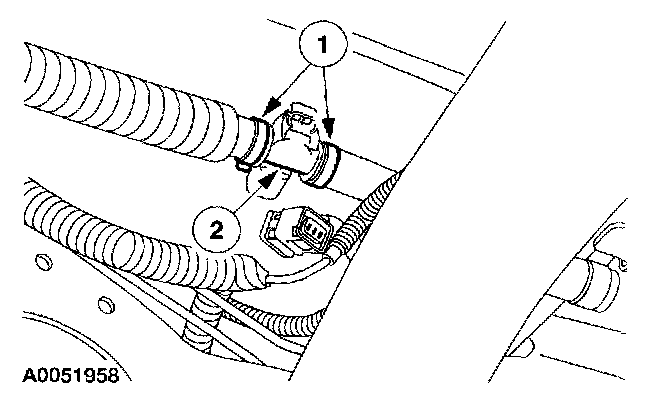 1
2
A0051958