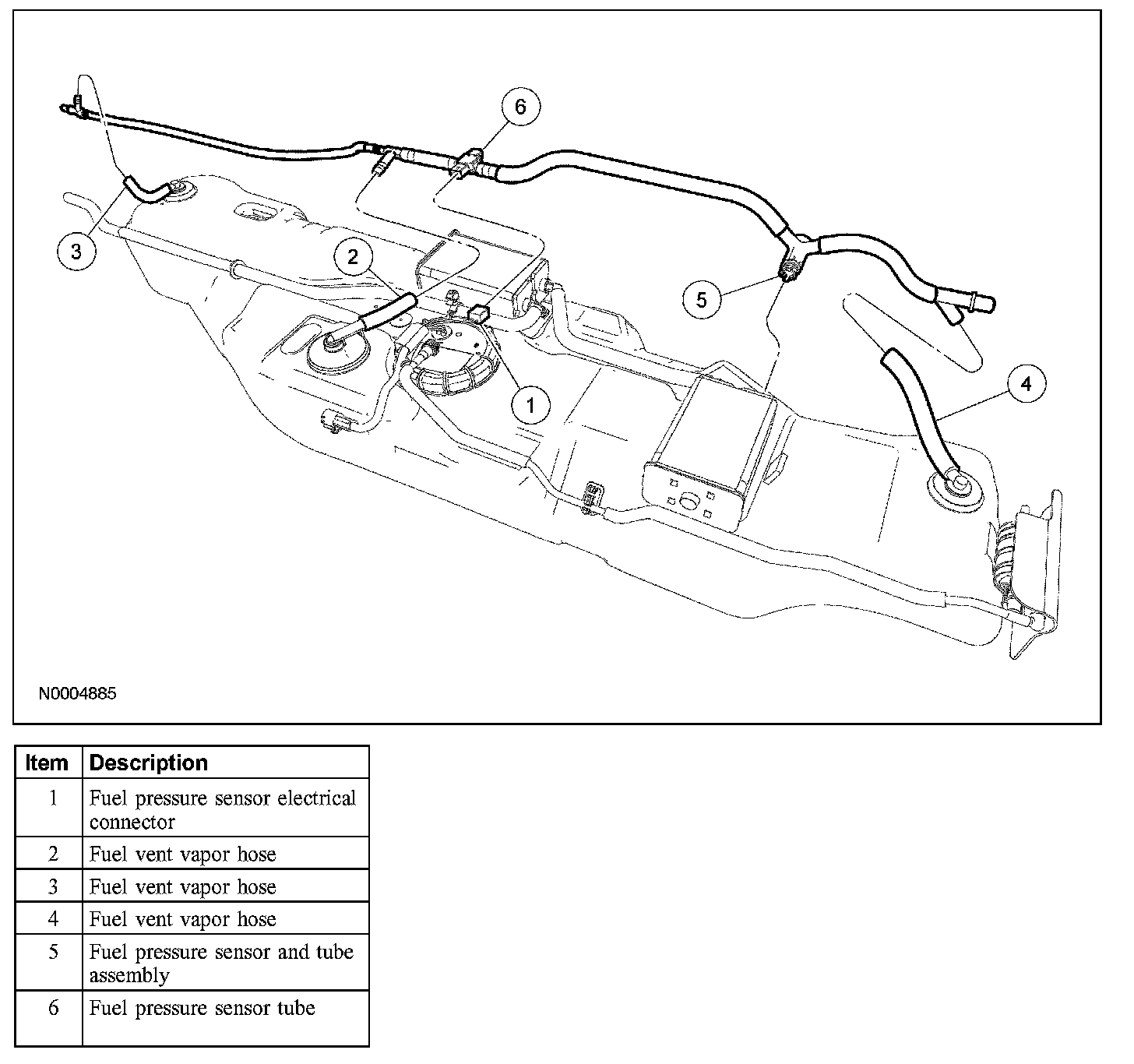 6

3

2

5

1

4

N0004885

| Item | Description |
|---|---|
| 1 | Fuel pressure sensor electrical connector |
| 2 | Fuel vent vapor hose |
| 3 | Fuel vent vapor hose |
| 4 | Fuel vent vapor hose |
| 5 | Fuel pressure sensor and tube assembly |
| 6 | Fuel pressure sensor tube |