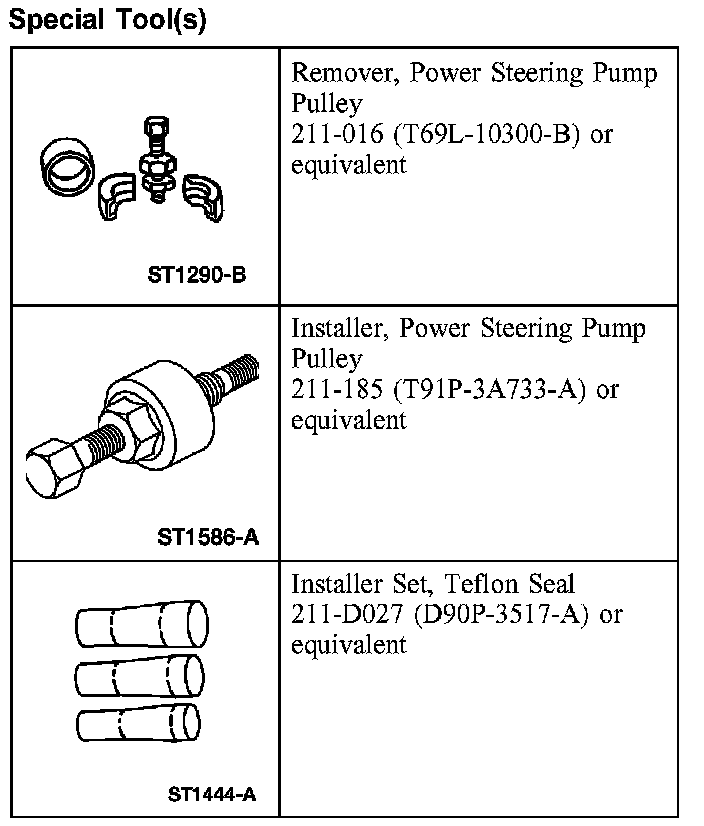 Special Tool(s)

| | |
|---|---|
| ST1290-B | Remover, Power Steering Pump Pulley 211-016 (T69L-10300-B) or equivalent |
| ST1586-A | Installer, Power Steering Pump Pulley 211-185 (T91P-3A733-A) or equivalent |
| ST1444-A | Installer Set, Teflon Seal 211-D027 (D90P-3517-A) or equivalent |